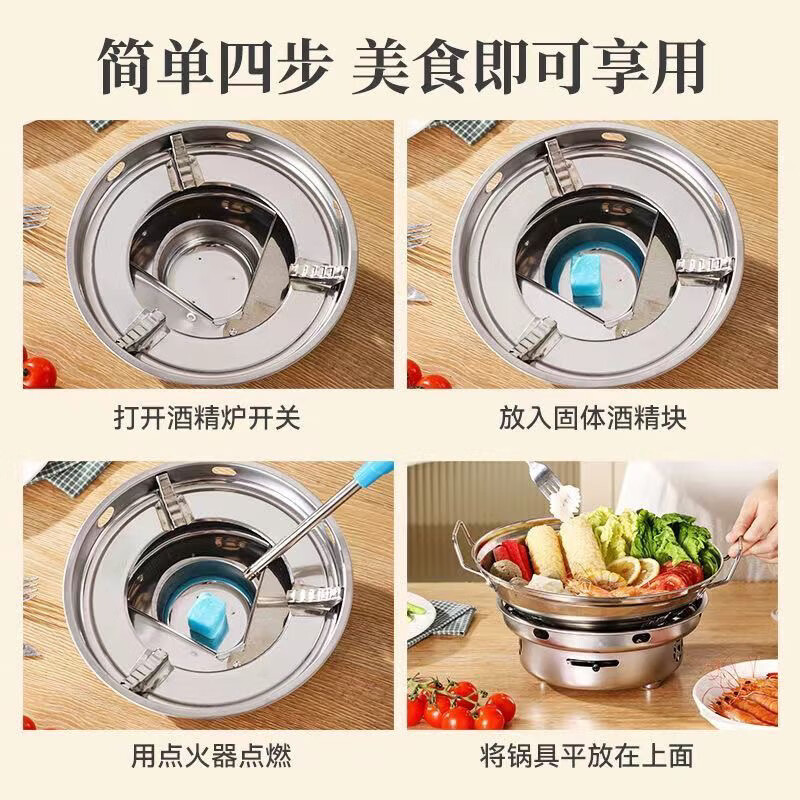 简单四步 美食即可享用

打开酒精炉开关

放入固体酒精块

用点火器点燃

将锅具平放在上面