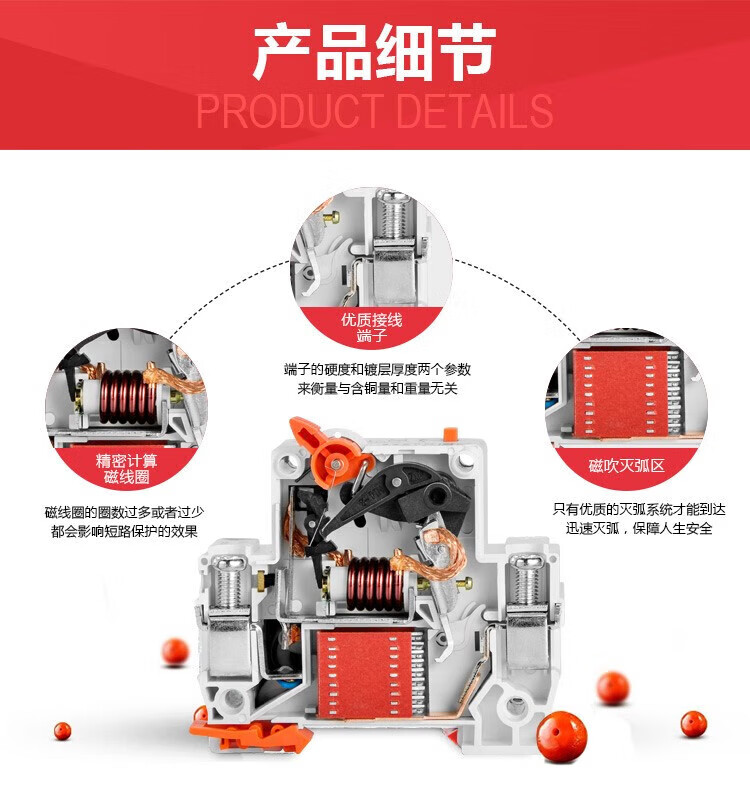 产品细节
PRODUCT DETAILS

优质接线端子

端子的硬度和镀层厚度两个参数来衡量与含铜量和重量无关

精密计算磁线圈

磁线圈的圈数过多或者过少都会影响短路保护的效果

磁吹灭弧区

只有优质的灭弧系统才能到达迅速灭弧，保障人生安全