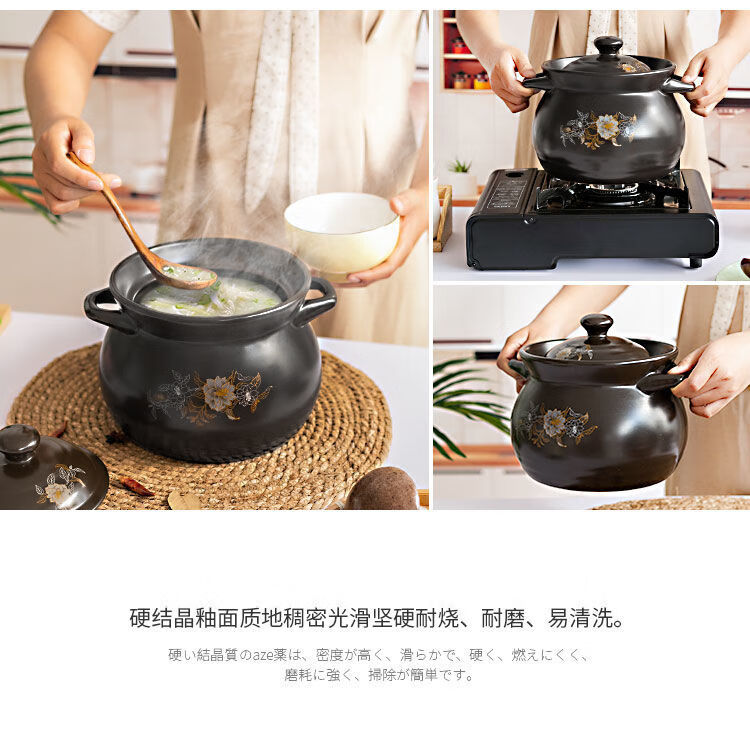 硬结晶釉面质地稠密光滑坚硬耐烧、耐磨、易清洗。

硬い結晶質のaze薬は、密度が高く、滑らかで、硬く、燃えにくく、磨耗に強く、掃除が簡単です。