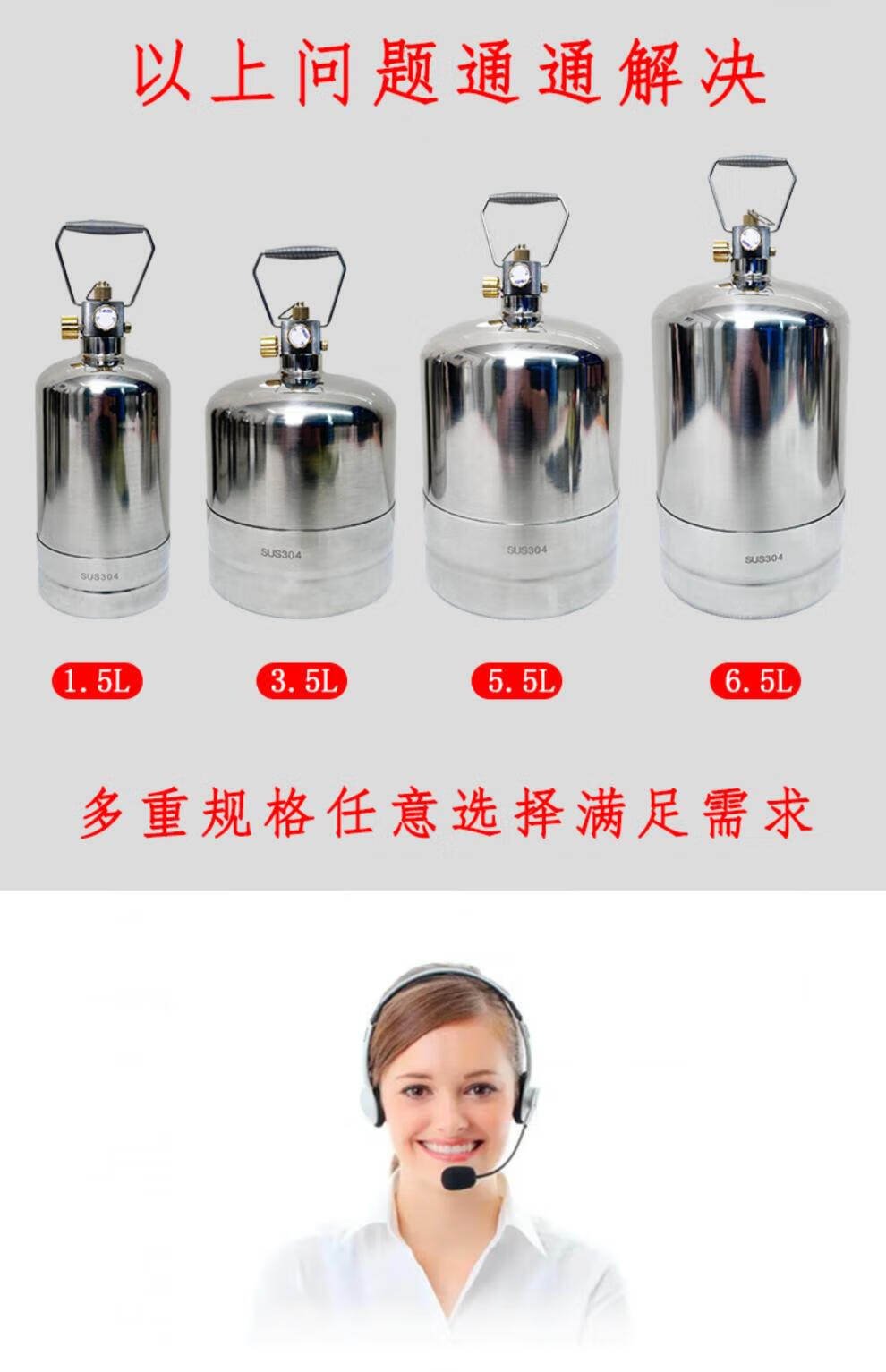 以上问题通通解决

SUS304

SUS304

SUS304

SUS304

1.5L

3.5L

5.5L

6.5L

多重规格任意选择满足需求