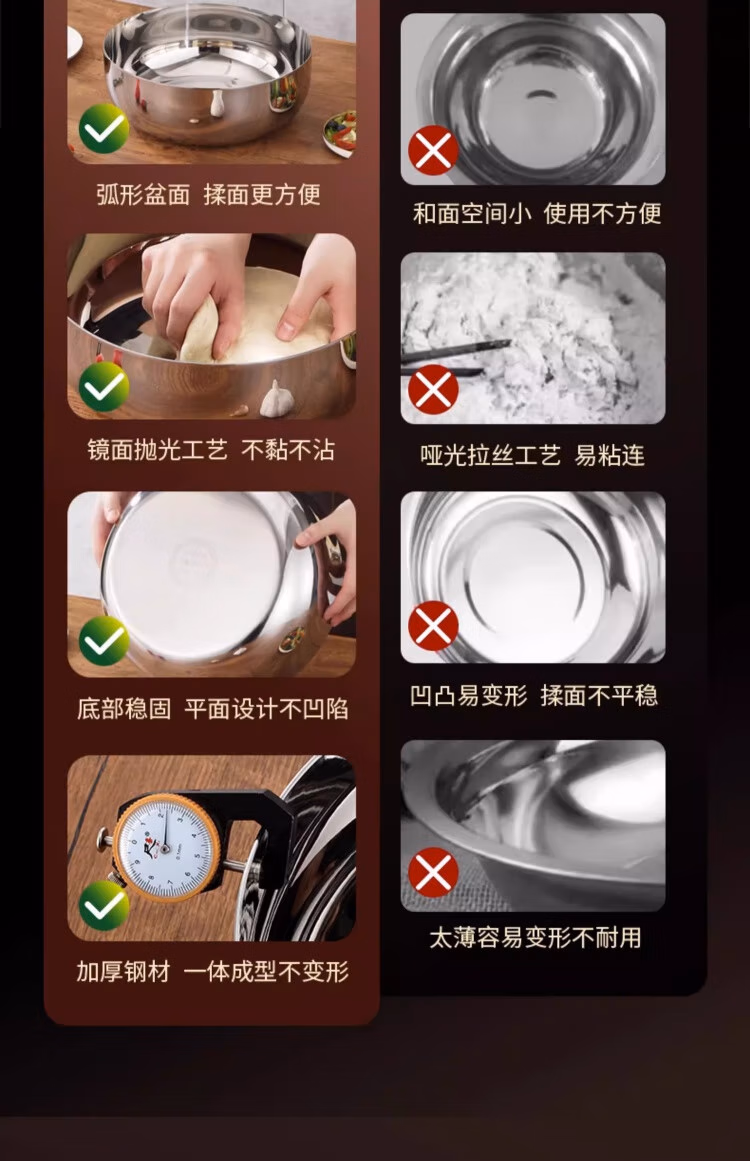 弧形盆面 揉面更方便

镜面抛光工艺 不黏不沾

底部稳固 平面设计不凹陷

加厚钢材 一体成型不变形

和面空间小 使用不方便

哑光拉丝工艺 易粘连

凹凸易变形 揉面不平稳

太薄容易变形不耐用