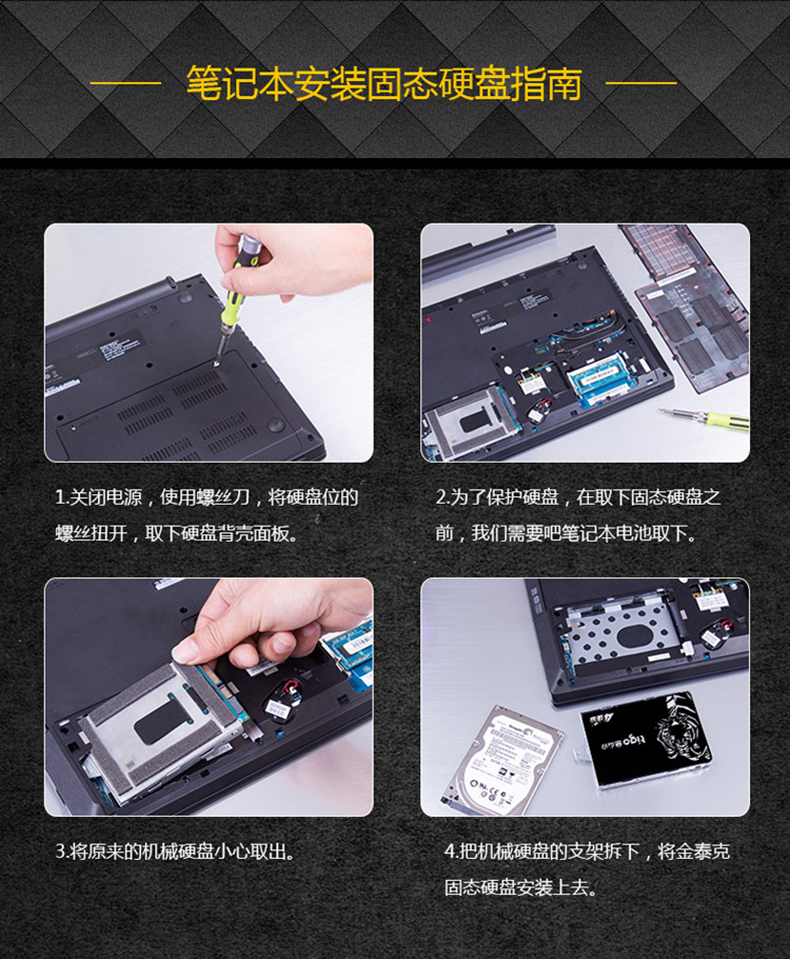 笔记本安装固态硬盘指南

1.关闭电源，使用螺丝刀，将硬盘位的螺丝扭开，取下硬盘背壳面板。

2.为了保护硬盘，在取下固态硬盘之前，我们需要吧笔记本电池取下。

3.将原来的机械硬盘小心取出。

4.把机械硬盘的支架拆下，将金泰克固态硬盘安装上去。