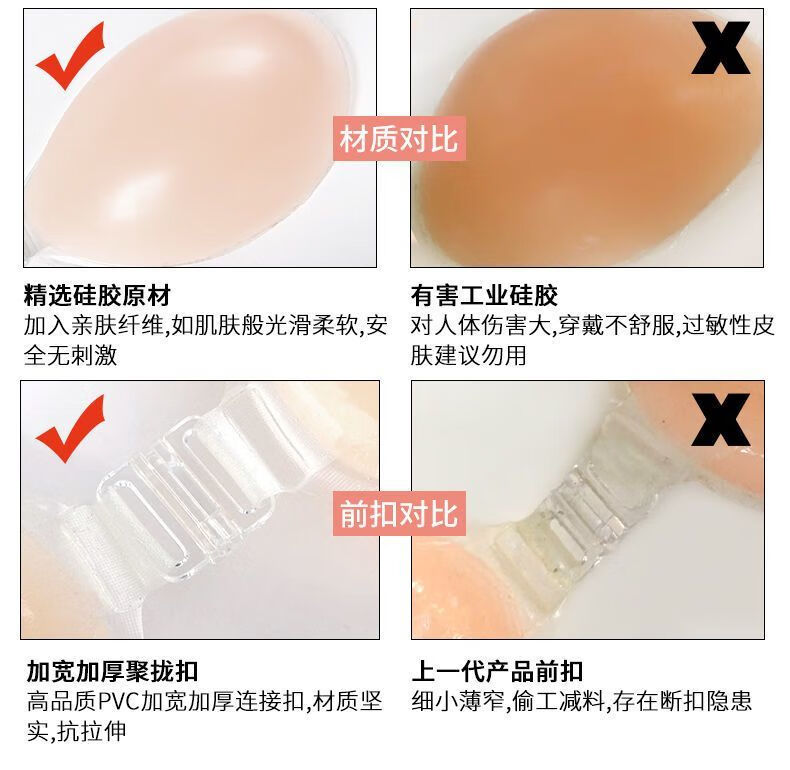 材质对比

精选硅胶原材
加入亲肤纤维,如肌肤般光滑柔软,安全无刺激

有害工业硅胶
对人体伤害大,穿戴不舒服,过敏性皮肤建议勿用

前扣对比

加宽加厚聚拢扣
高品质PVC加宽加厚连接扣,材质坚实,抗拉伸

上一代产品前扣
细小薄窄,偷工减料,存在断扣隐患