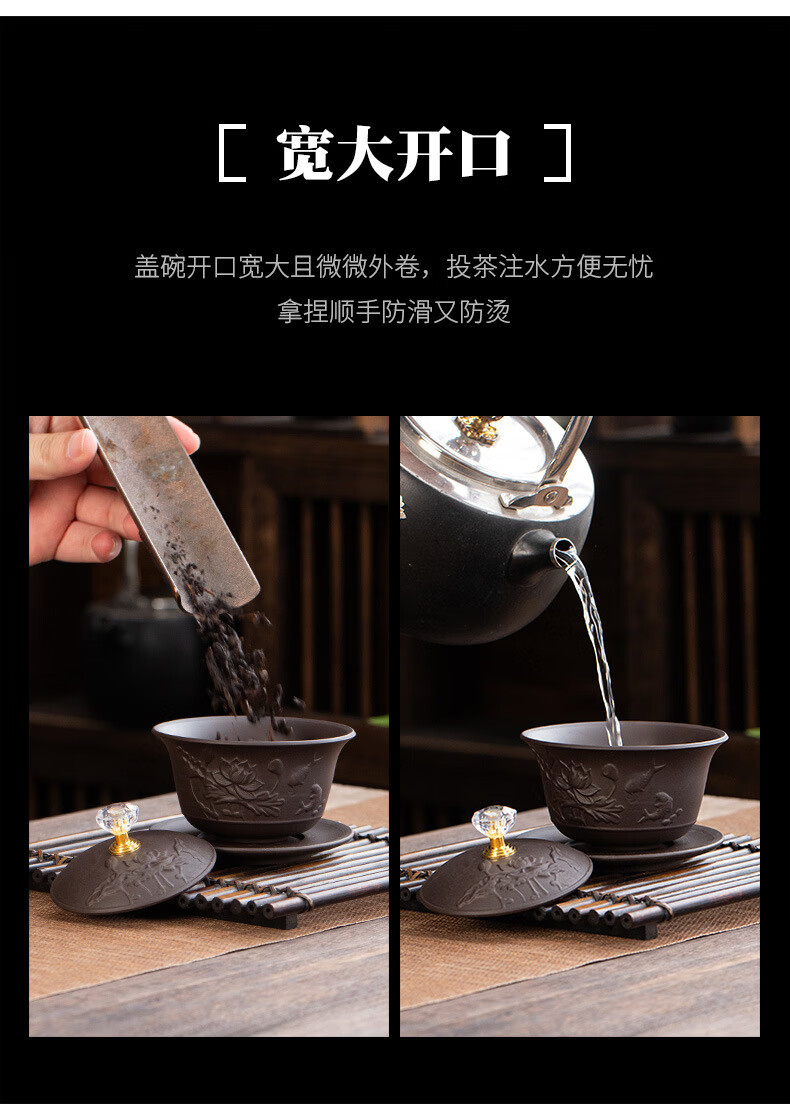 [ 宽大开口 ]

盖碗开口宽大且微微外卷，投茶注水方便无忧
拿捏顺手防滑又防烫