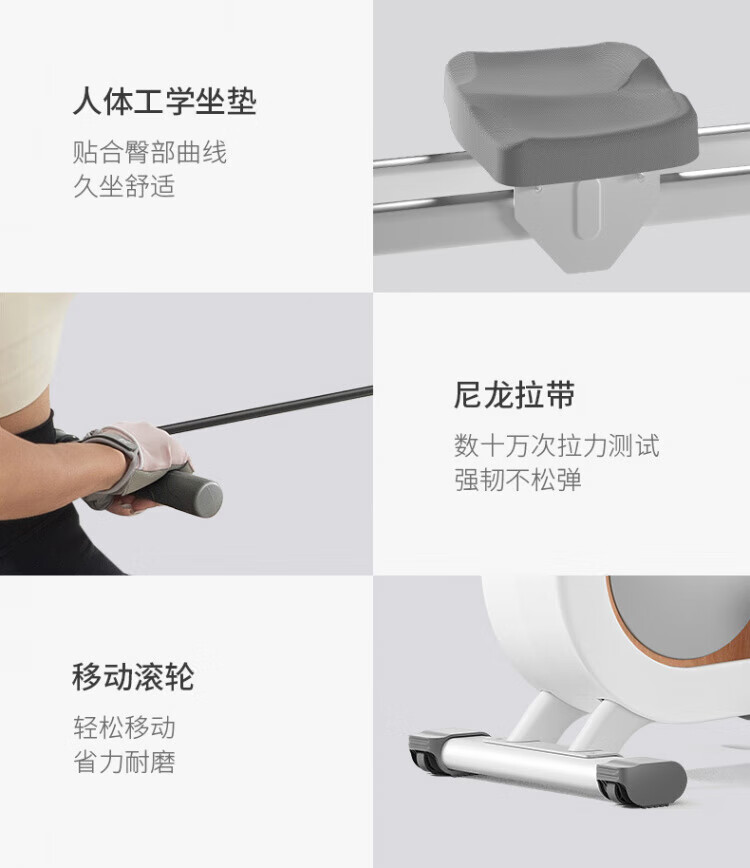 人体工学坐垫

贴合臀部曲线
久坐舒适

尼龙拉带

数十万次拉力测试
强韧不松弹

移动滚轮

轻松移动
省力耐磨