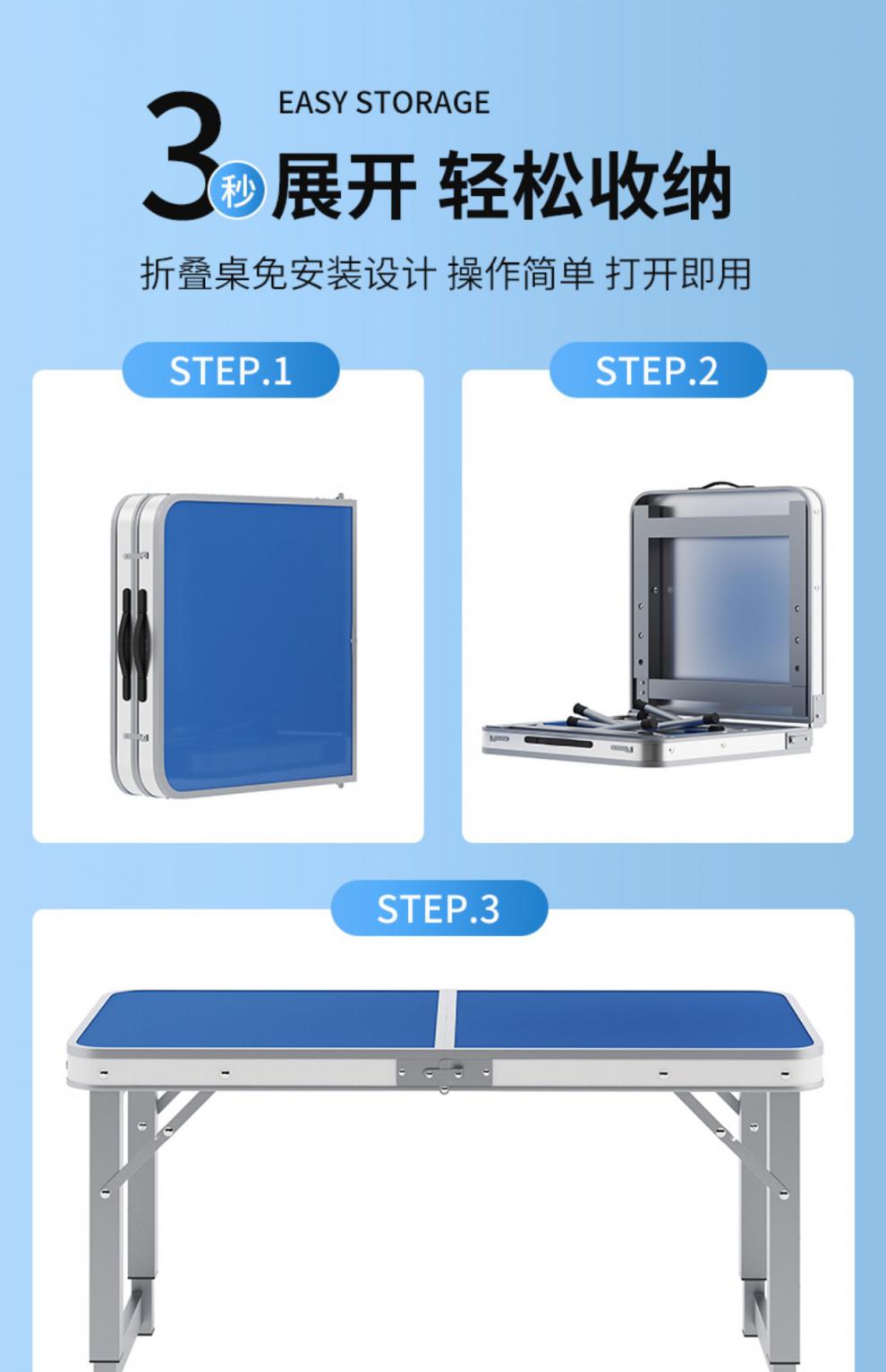 EASY STORAGE

3秒展开 轻松收纳

折叠桌免安装设计 操作简单 打开即用

STEP.1

STEP.2

STEP.3