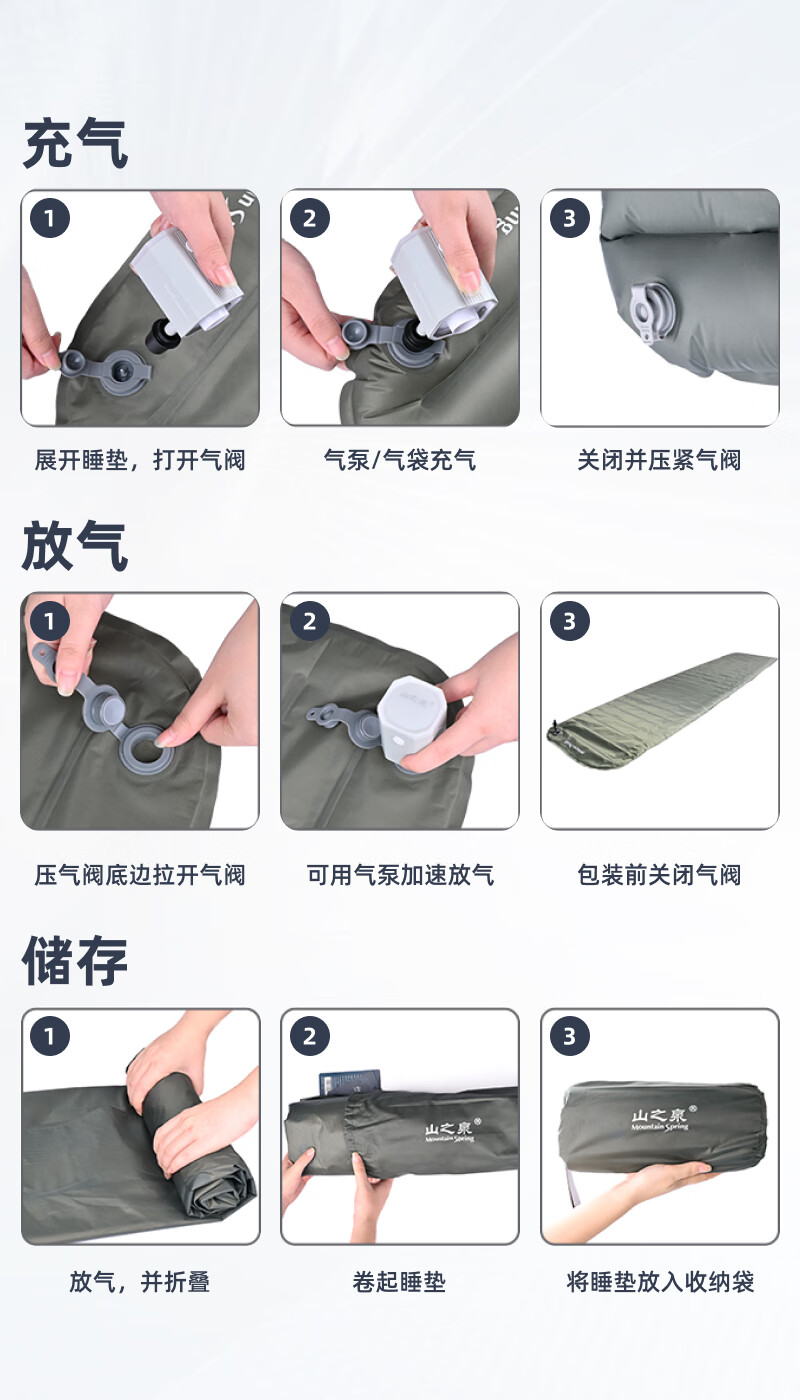 充气

1
展开睡垫，打开气阀

2
气泵/气袋充气

3
关闭并压紧气阀

放气

1
压气阀底边拉开气阀

2
可用气泵加速放气

3
包装前关闭气阀

储存

1
放气，并折叠

2
山之泉®
Mountain Spring
卷起睡垫

3
山之泉®
Mountain Spring
将睡垫放入收纳袋