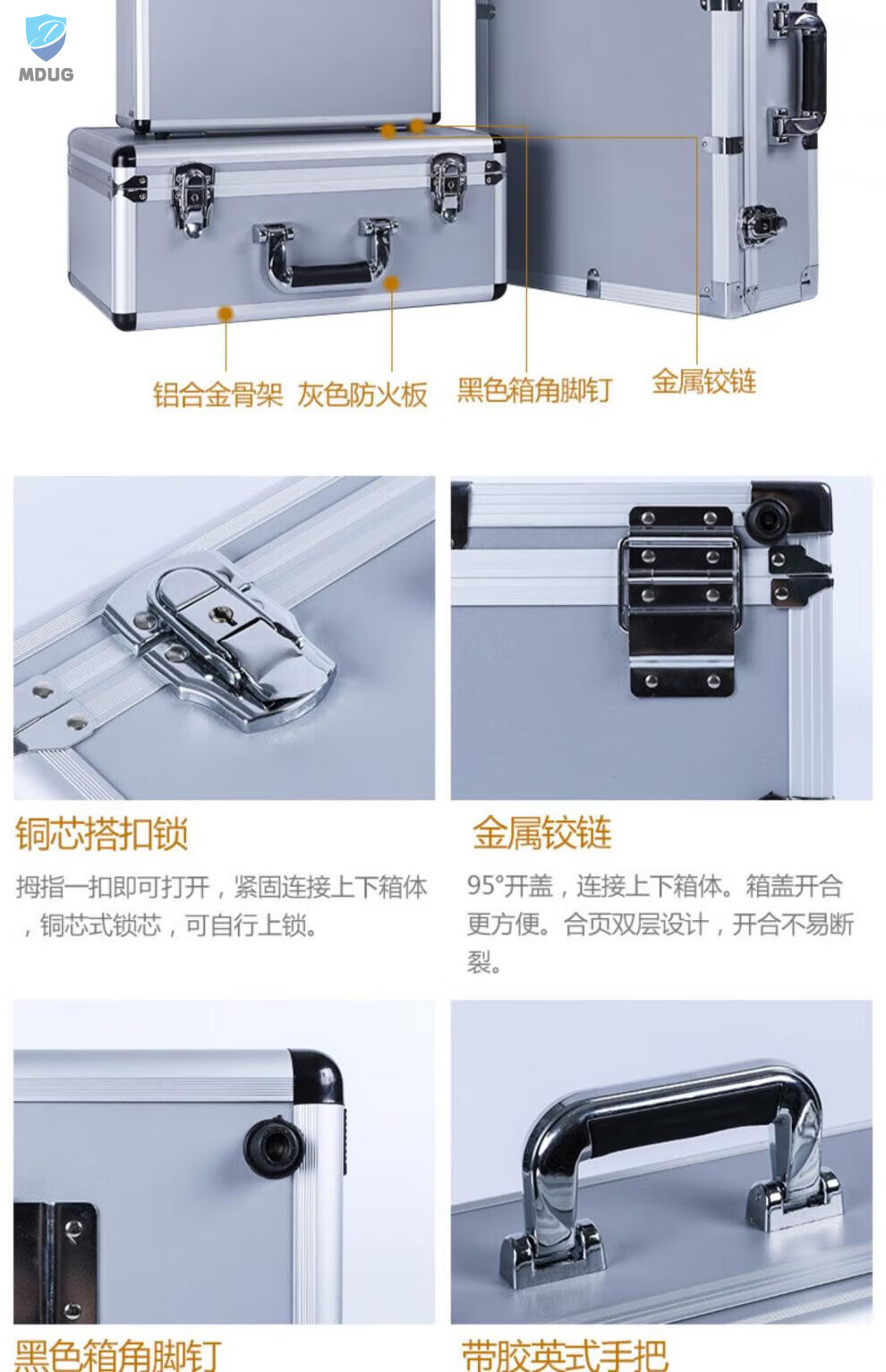 MDUG

铝合金骨架 灰色防火板 黑色箱角脚钉 金属铰链

铜芯搭扣锁

拇指一扣即可打开，紧固连接上下箱体，铜芯式锁芯，可自行上锁。

金属铰链

95°开盖，连接上下箱体。箱盖开合更方便。合页双层设计，开合不易断裂。

黑色箱角脚钉

带胶英式手把