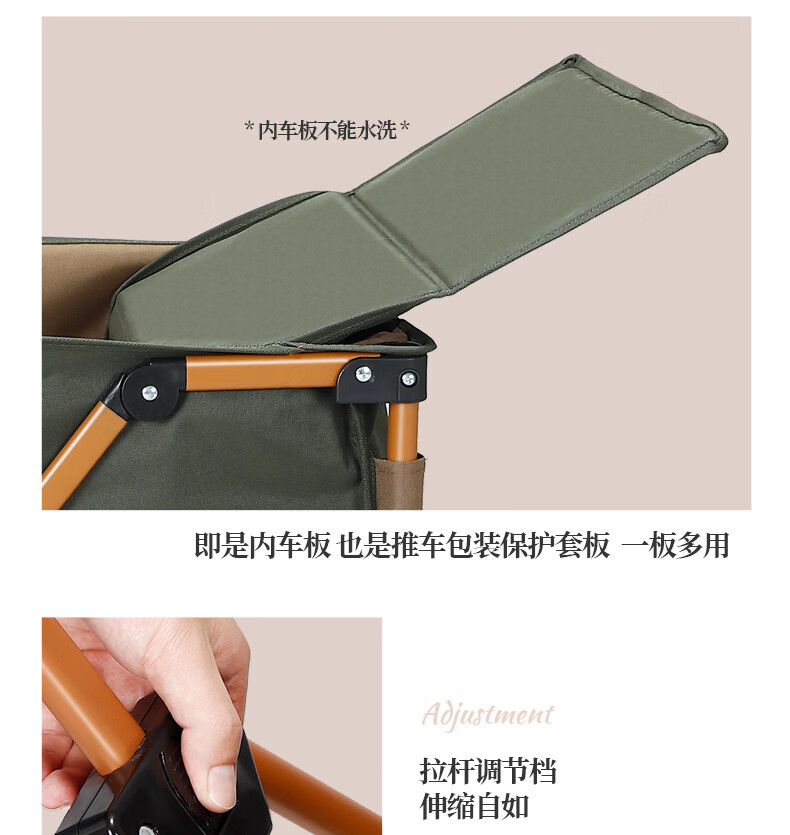 *内车板不能水洗*

即是内车板 也是推车包装保护套板 一板多用

Adjustment

拉杆调节档
伸缩自如