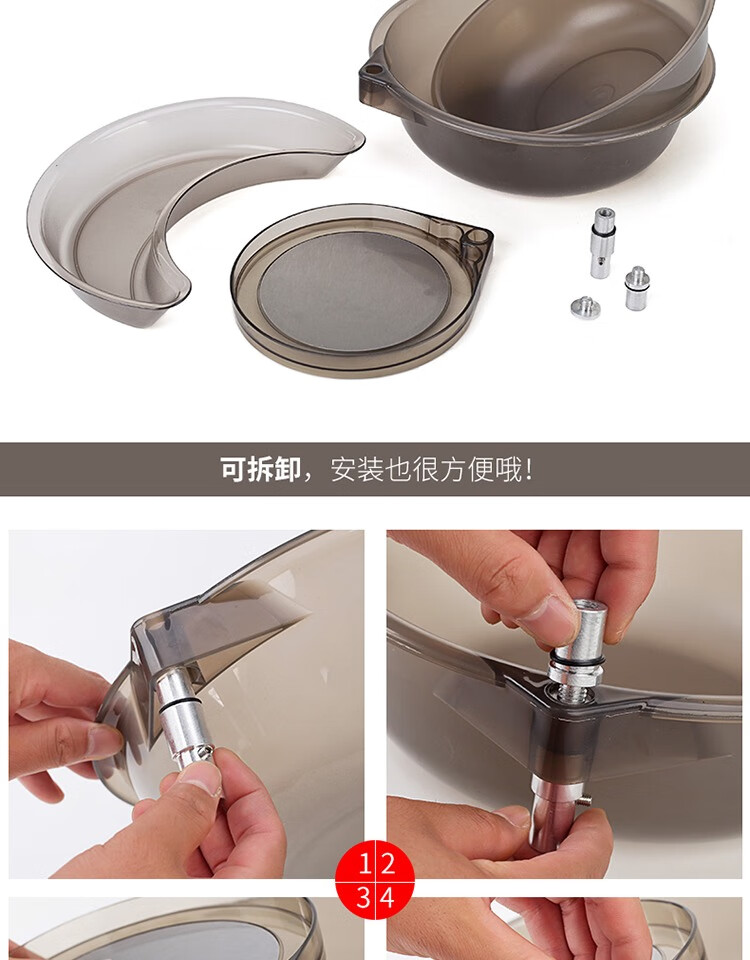 可拆卸，安装也很方便哦！

1 2
3 4