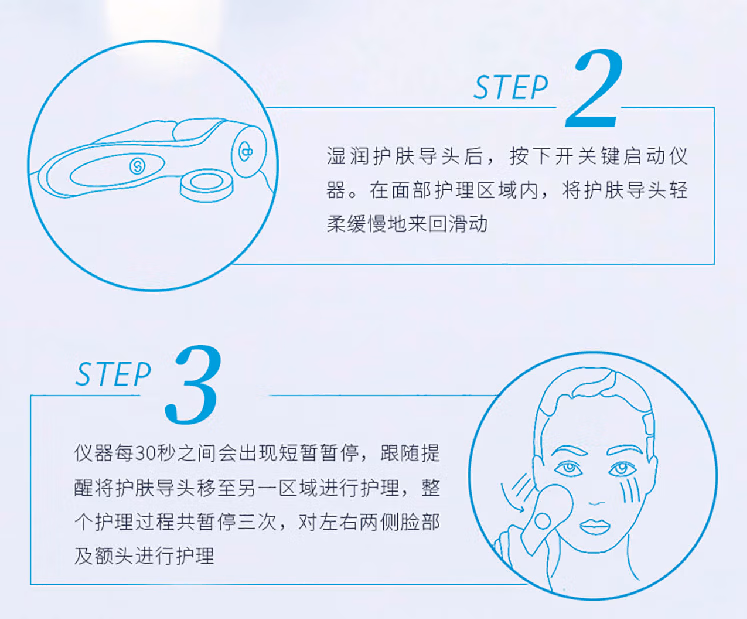 STEP 2

湿润护肤导头后，按下开关键启动仪器。在面部护理区域内，将护肤导头轻柔缓慢地来回滑动

STEP 3

仪器每30秒之间会出现短暂暂停，跟随提醒将护肤导头移至另一区域进行护理，整个护理过程共暂停三次，对左右两侧脸部及额头进行护理