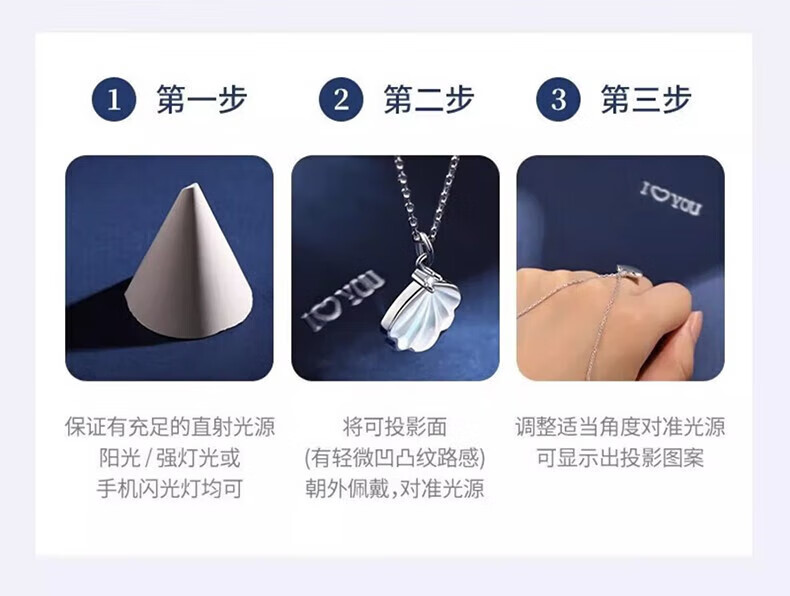 1 第一步

2 第二步

3 第三步

I ♡ YOU

I ♡ YOU

保证有充足的直射光源
阳光 / 强灯光或
手机闪光灯均可

将可投影面
(有轻微凹凸纹路感)
朝外佩戴，对准光源

调整适当角度对准光源
可显示出投影图案