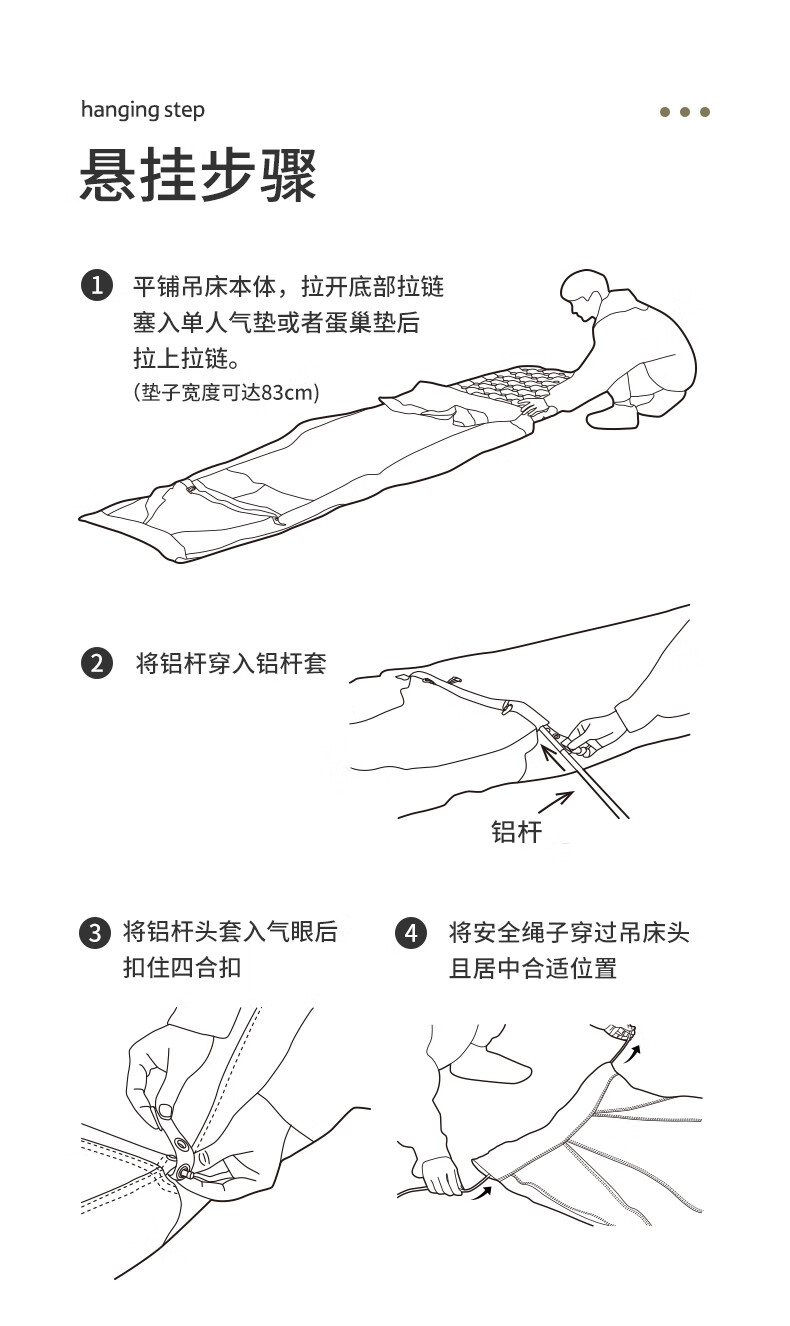 hanging step

悬挂步骤

1 平铺吊床本体，拉开底部拉链塞入单人气垫或者蛋巢垫后拉上拉链。
(垫子宽度可达83cm)

2 将铝杆穿入铝杆套

铝杆

3 将铝杆头套入气眼后扣住四合扣

4 将安全绳子穿过吊床头且居中合适位置