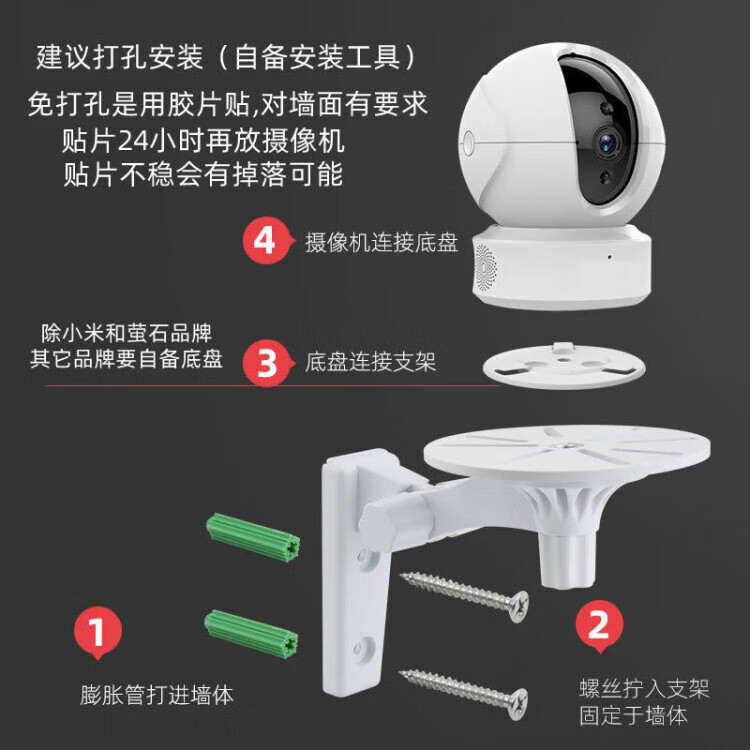 建议打孔安装（自备安装工具）
免打孔是用胶片贴,对墙面有要求
贴片24小时再放摄像机
贴片不稳会有掉落可能

4 摄像机连接底盘

除小米和萤石品牌
其它品牌要自备底盘

3 底盘连接支架

1
膨胀管打进墙体

2
螺丝拧入支架
固定于墙体