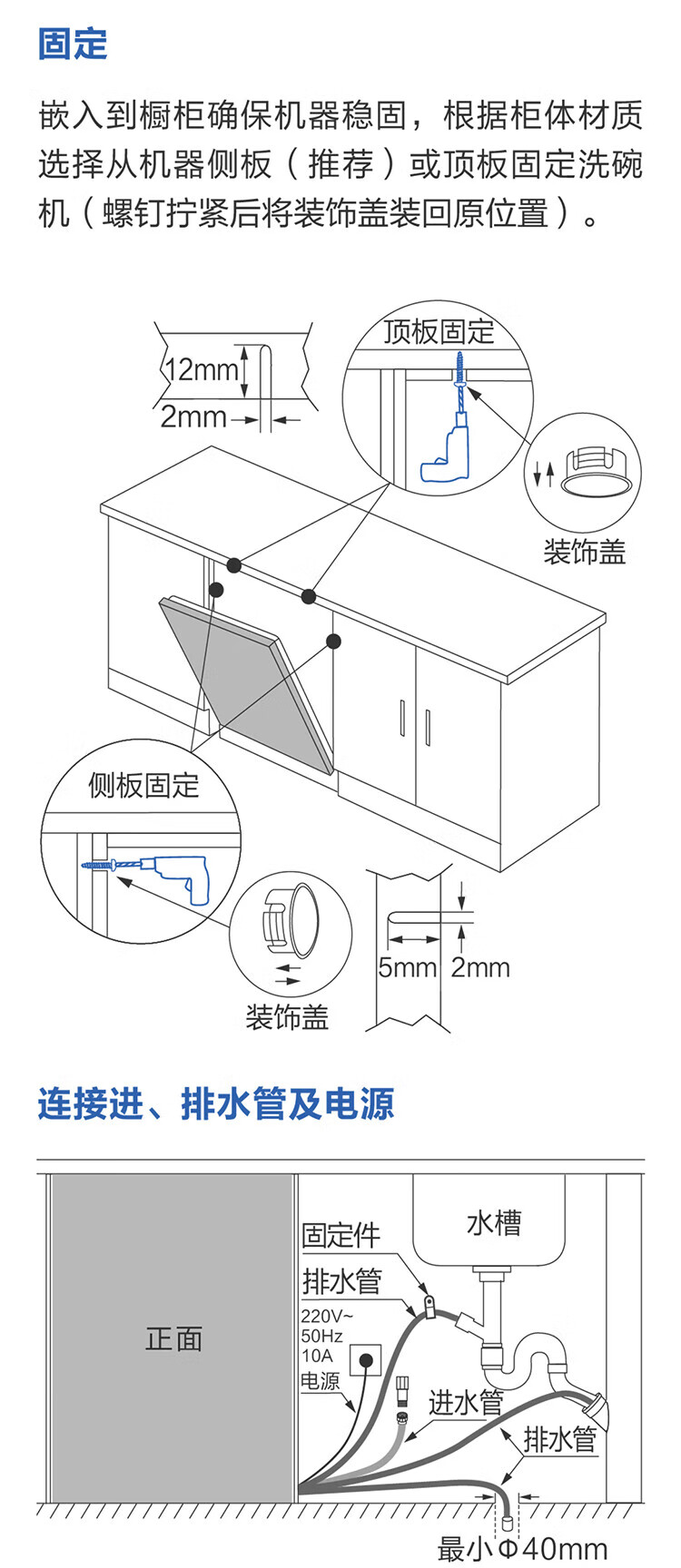 固定

嵌入到橱柜确保机器稳固，根据柜体材质选择从机器侧板（推荐）或顶板固定洗碗机（螺钉拧紧后将装饰盖装回原位置）。

12mm
2mm
顶板固定
装饰盖
侧板固定
装饰盖
5mm
2mm

连接进、排水管及电源

正面
固定件
排水管
220V~
50Hz
10A
电源
水槽
进水管
排水管
最小Φ40mm