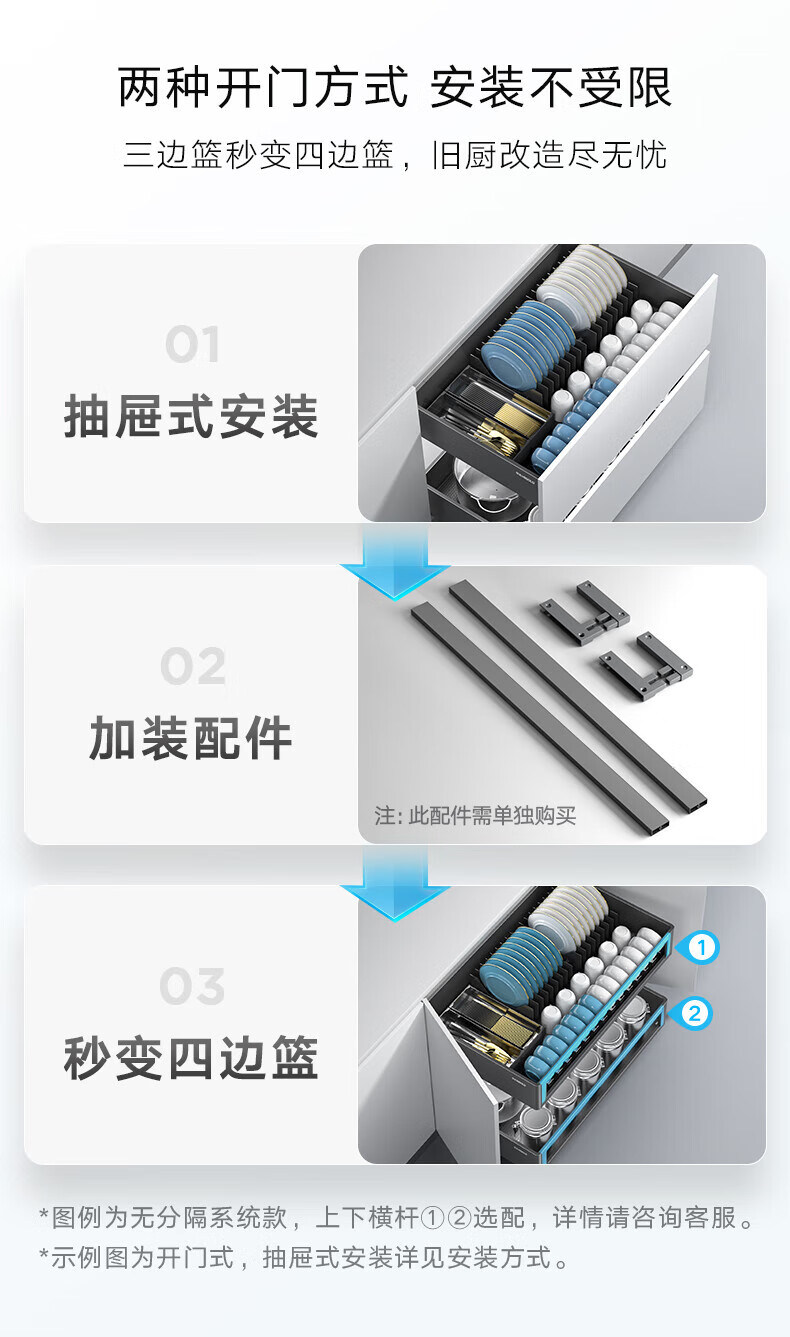 两种开门方式 安装不受限

三边篮秒变四边篮，旧厨改造尽无忧

01

抽屉式安装

02

加装配件

注: 此配件需单独购买

03

秒变四边篮

1

2

*图例为无分隔系统款，上下横杆①②选配，详情请咨询客服。

*示例图为开门式，抽屉式安装详见安装方式。