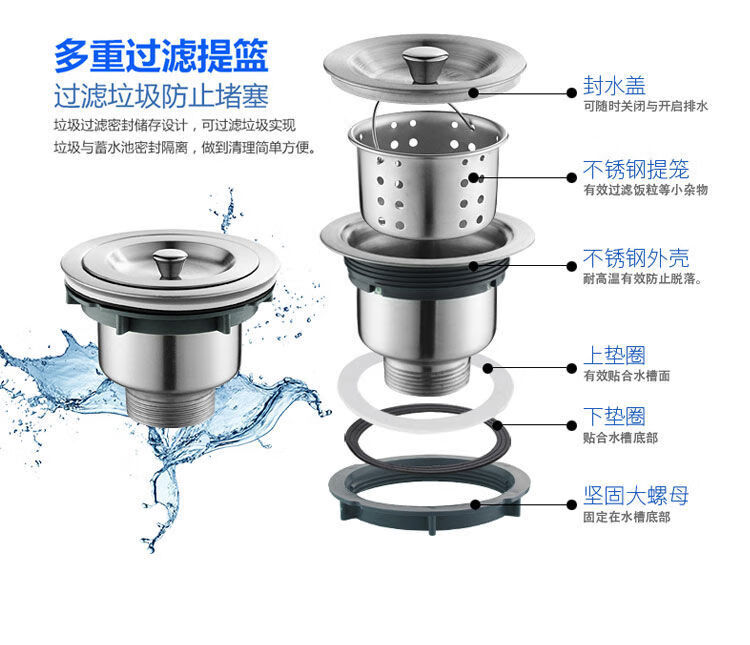 多重过滤提篮
过滤垃圾防止堵塞
垃圾过滤密封储存设计，可过滤垃圾实现垃圾与蓄水池密封隔离，做到清理简单方便。

封水盖
可随时关闭与开启排水

不锈钢提笼
有效过滤饭粒等小杂物

不锈钢外壳
耐高温有效防止脱落。

上垫圈
有效贴合水槽面

下垫圈
贴合水槽底部

坚固大螺母
固定在水槽底部