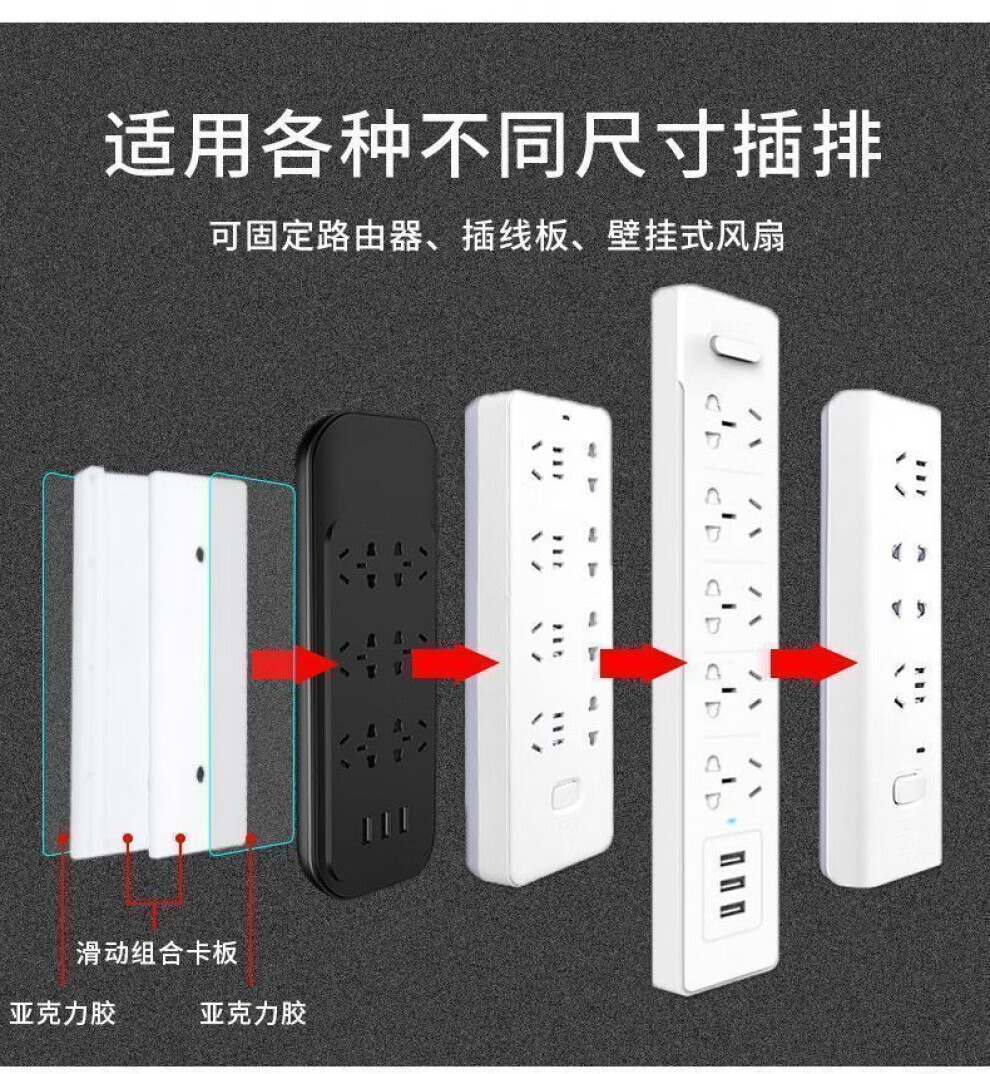 适用各种不同尺寸插排

可固定路由器、插线板、壁挂式风扇

滑动组合卡板

亚克力胶

亚克力胶