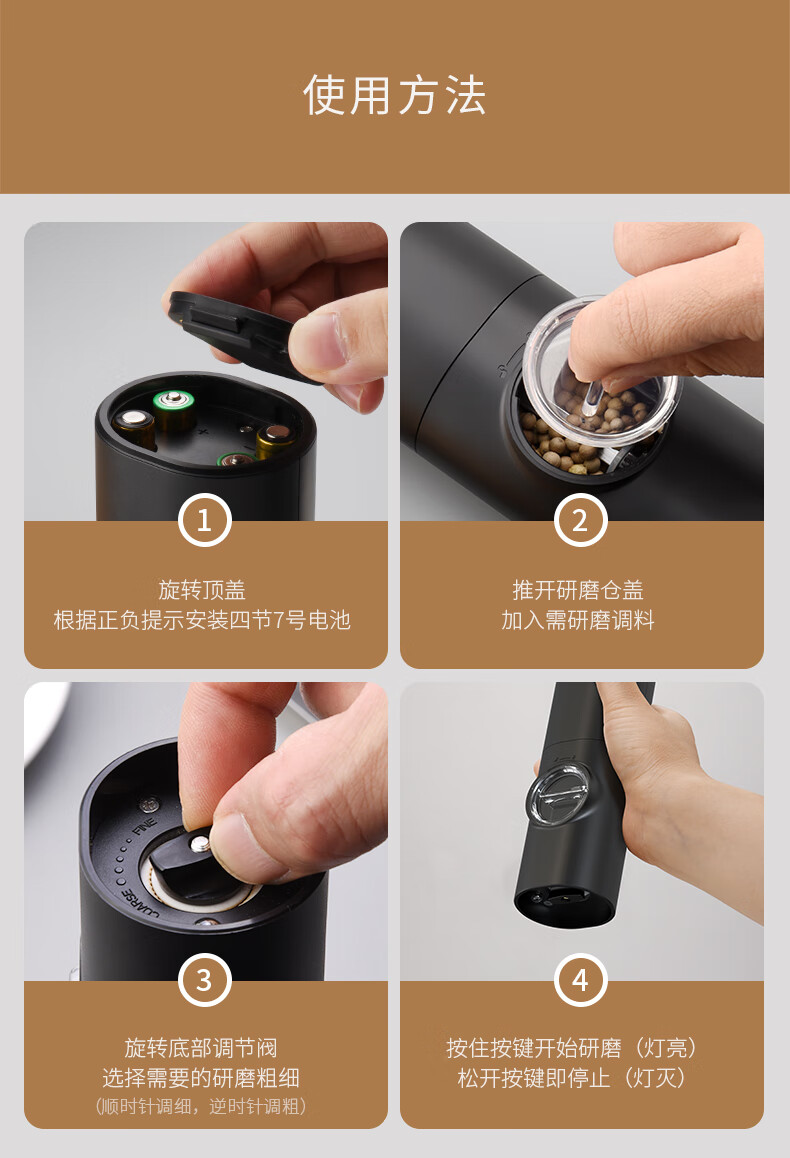 使用方法

1

旋转顶盖
根据正负提示安装四节7号电池

2

推开研磨仓盖
加入需研磨调料

FINE
COARSE

3

旋转底部调节阀
选择需要的研磨粗细
（顺时针调细，逆时针调粗）

4

按住按键开始研磨（灯亮）
松开按键即停止（灯灭）