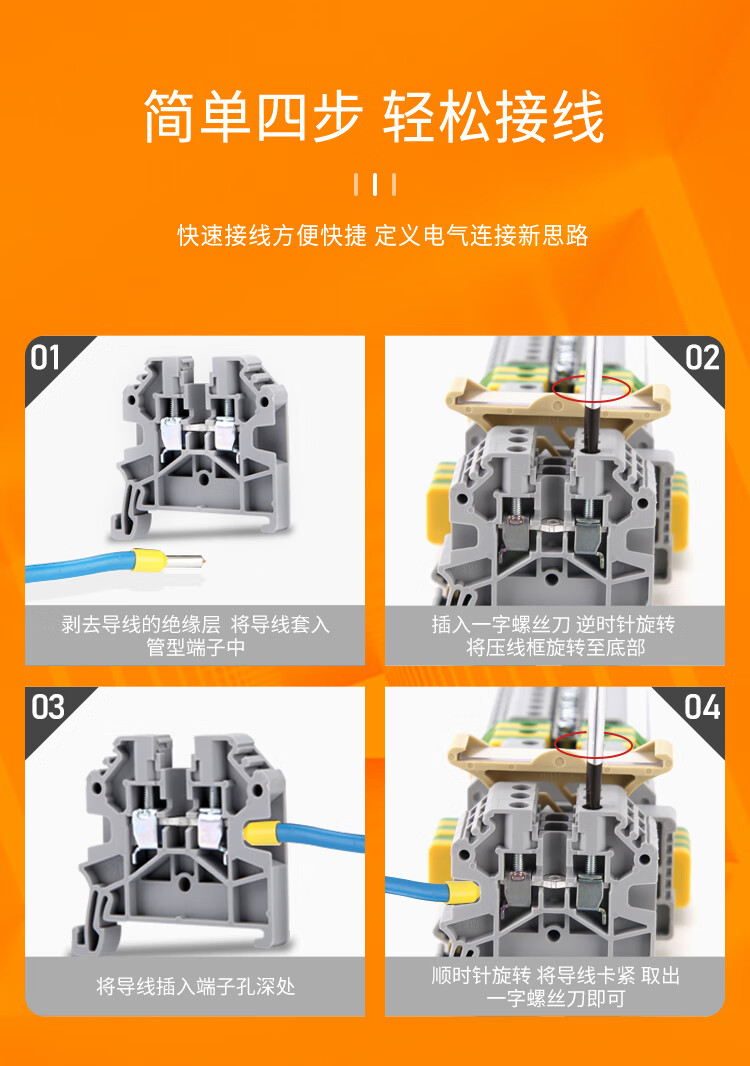 简单四步 轻松接线

快速接线方便快捷 定义电气连接新思路

01

剥去导线的绝缘层 将导线套入管型端子中

02

插入一字螺丝刀 逆时针旋转 将压线框旋转至底部

03

将导线插入端子孔深处

04

顺时针旋转 将导线卡紧 取出一字螺丝刀即可