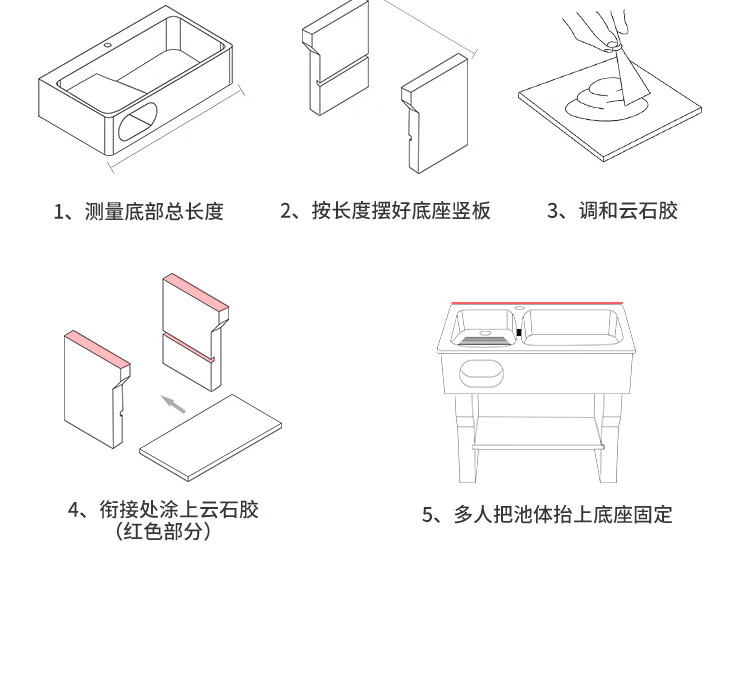 1、测量底部总长度

2、按长度摆好底座竖板

3、调和云石胶

4、衔接处涂上云石胶
（红色部分）

5、多人把池体抬上底座固定