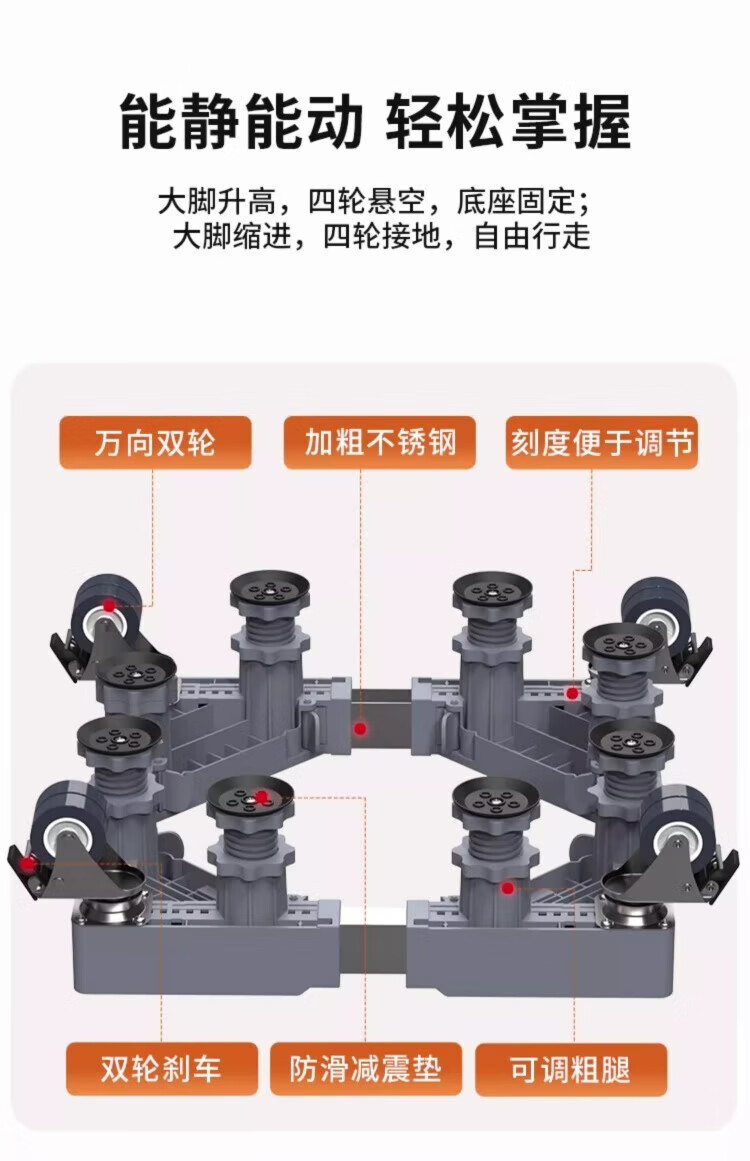 能静能动 轻松掌握

大脚升高，四轮悬空，底座固定；
大脚缩进，四轮接地，自由行走

万向双轮

加粗不锈钢

刻度便于调节

双轮刹车

防滑减震垫

可调粗腿