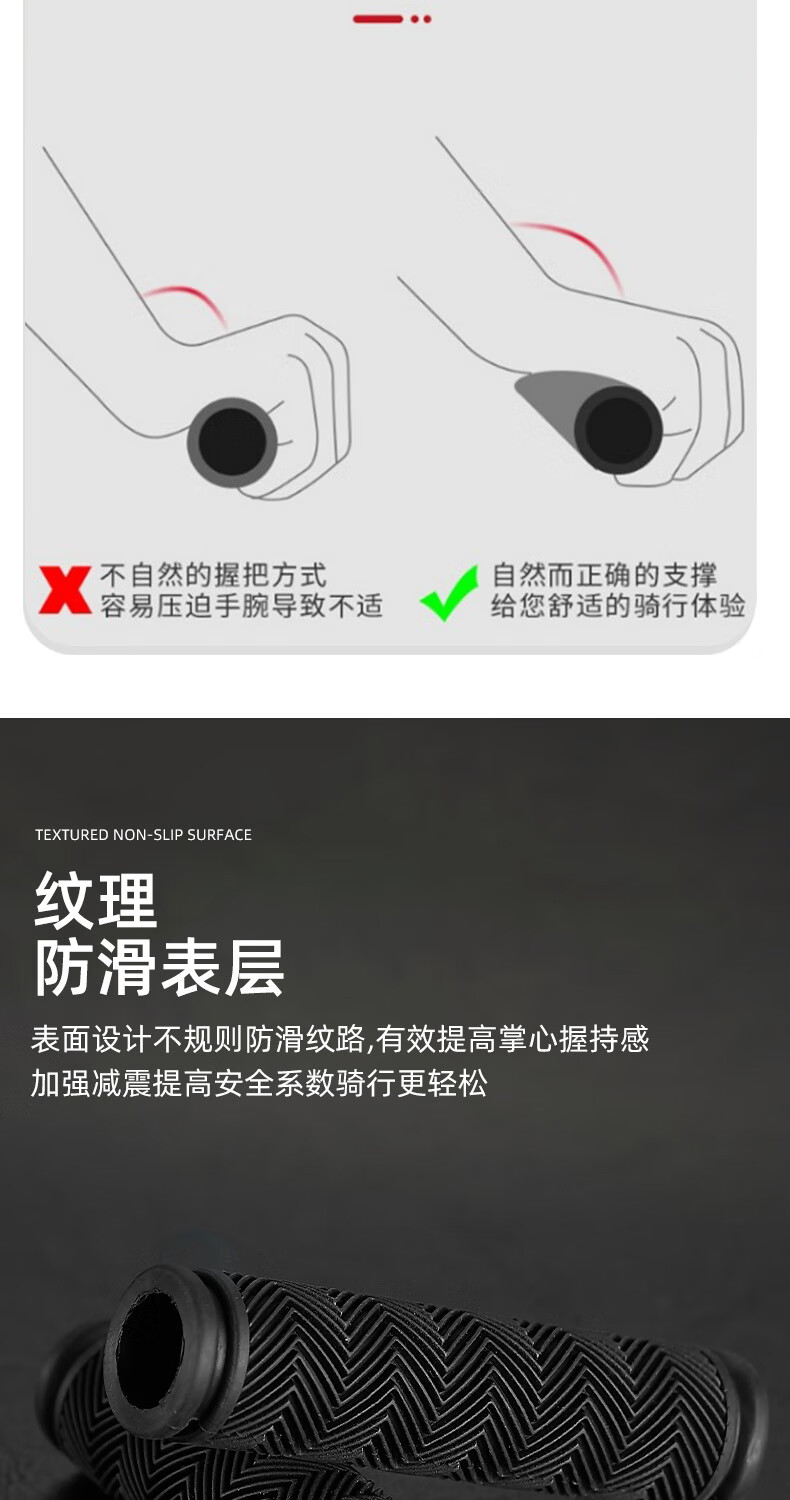 不自然的握把方式
容易压迫手腕导致不适

自然而正确的支撑
给您舒适的骑行体验

TEXTURED NON-SLIP SURFACE

纹理
防滑表层

表面设计不规则防滑纹路,有效提高掌心握持感
加强减震提高安全系数骑行更轻松