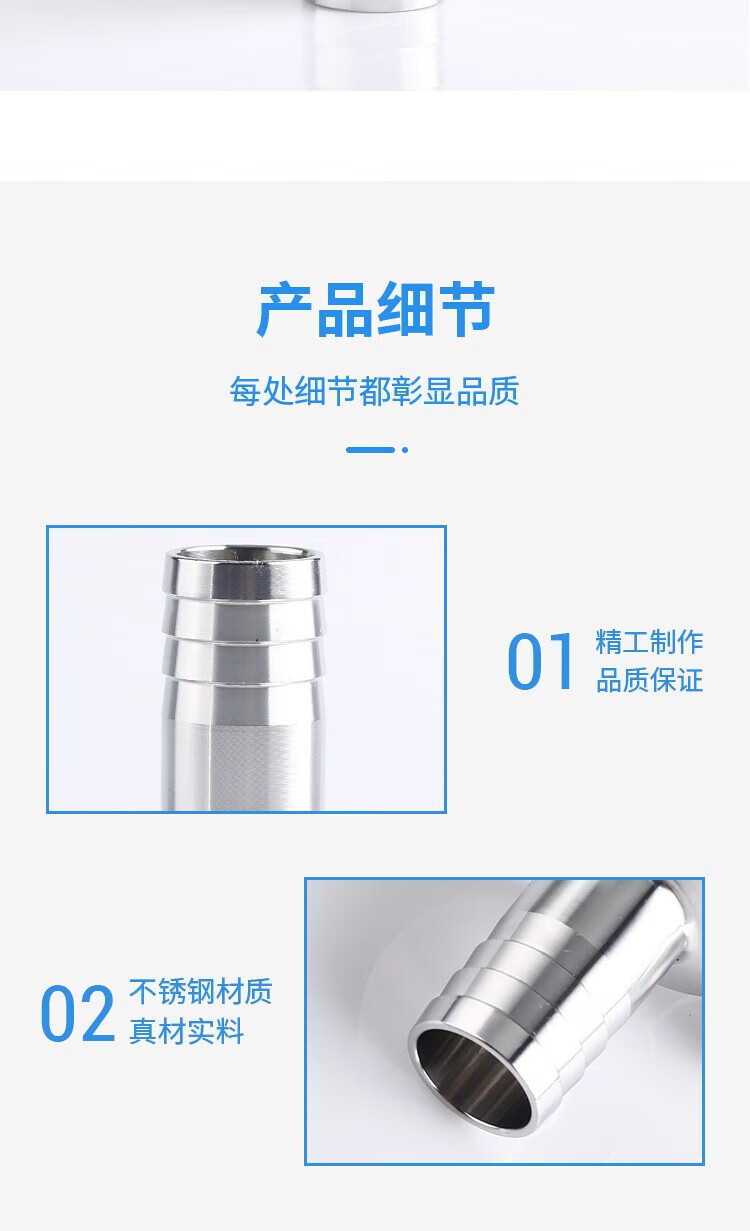 产品细节

每处细节都彰显品质

01 精工制作
品质保证

02 不锈钢材质
真材实料