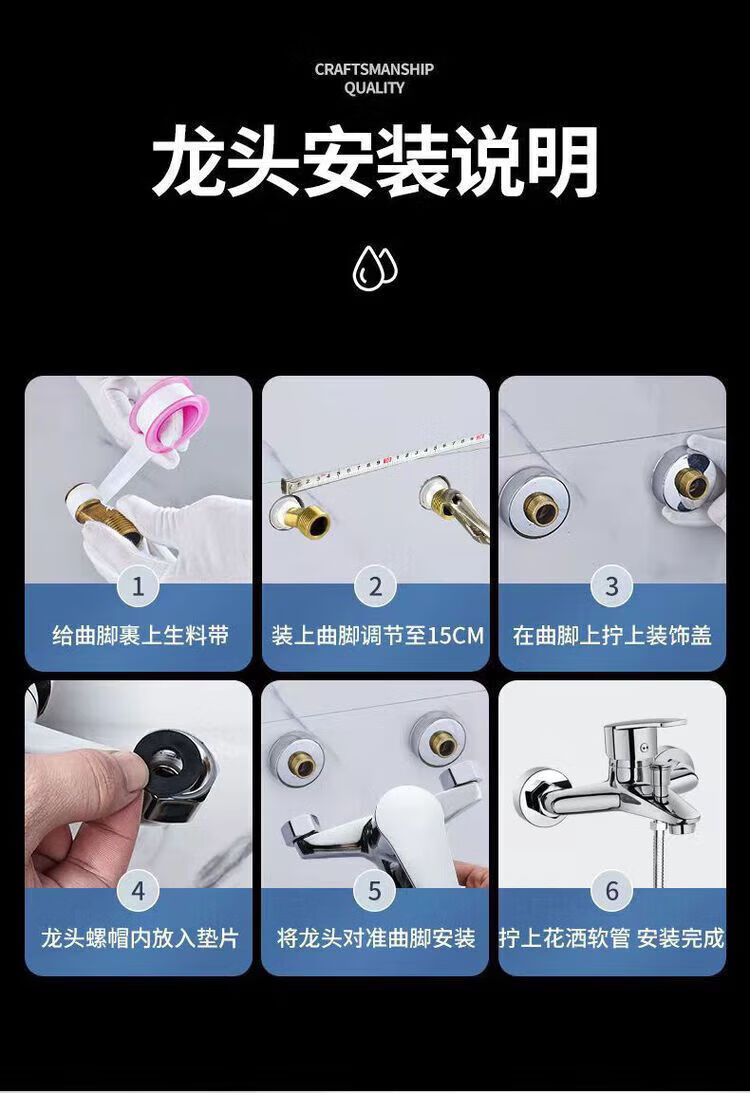 CRAFTSMANSHIP
QUALITY

龙头安装说明

1
给曲脚裹上生料带

2
装上曲脚调节至15CM

3
在曲脚上拧上装饰盖

4
龙头螺帽内放入垫片

5
将龙头对准曲脚安装

6
拧上花洒软管 安装完成