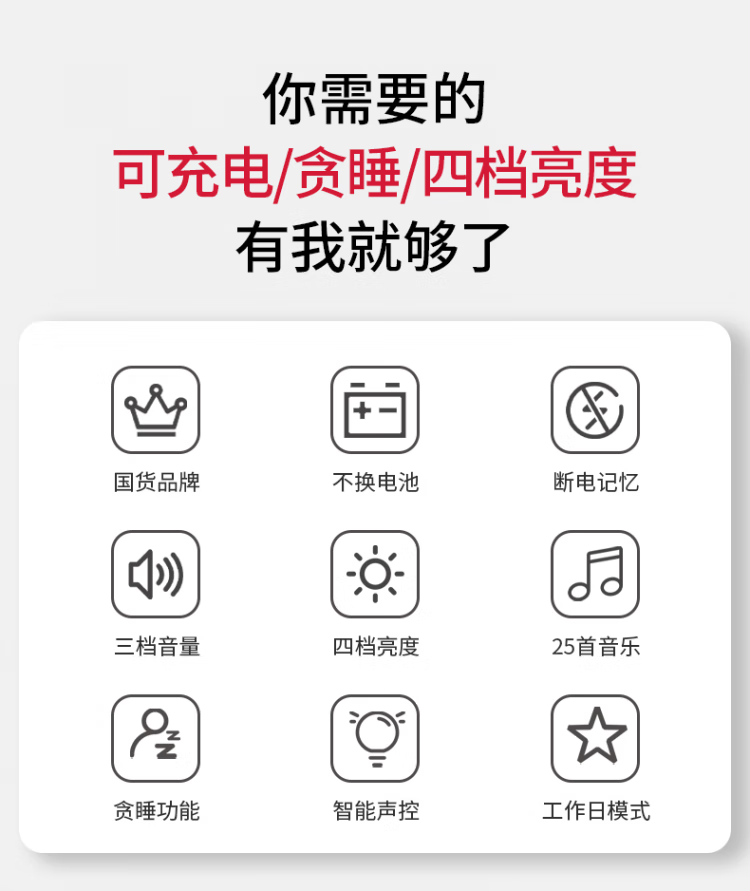 你需要的
可充电/贪睡/四档亮度
有我就够了

国货品牌

不换电池

断电记忆

三档音量

四档亮度

25首音乐

贪睡功能

智能声控

工作日模式