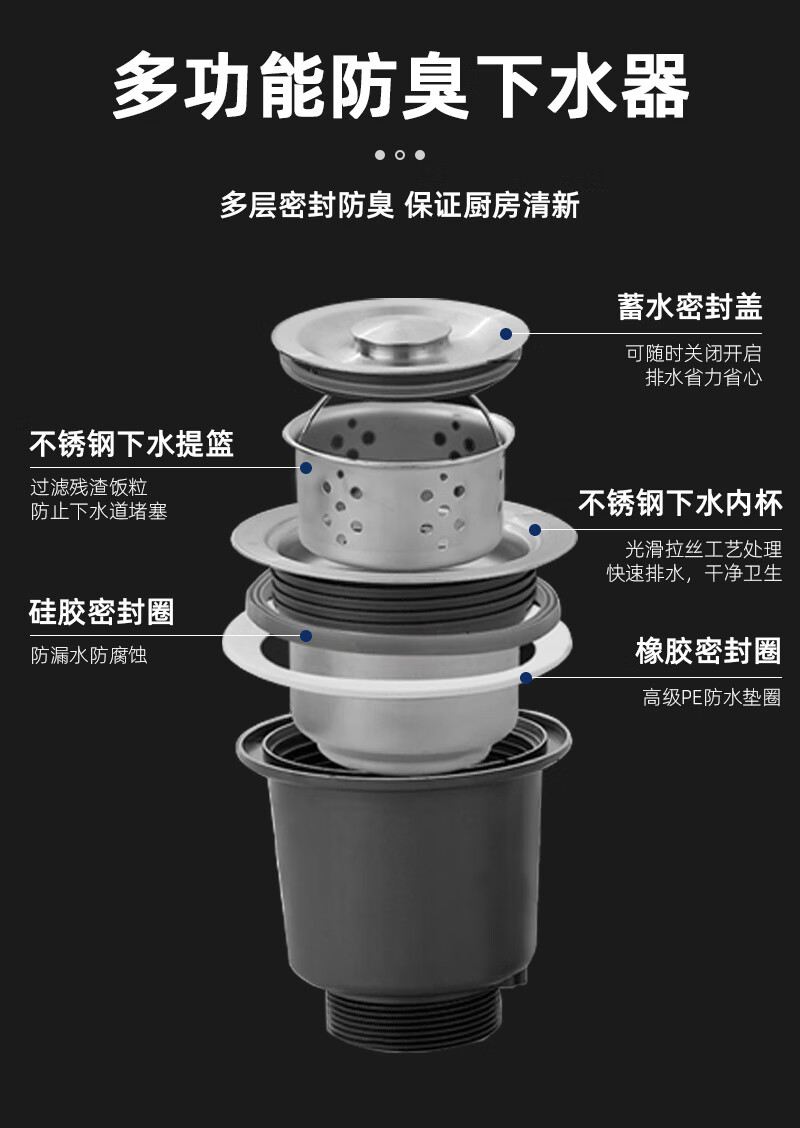 多功能防臭下水器

多层密封防臭 保证厨房清新

蓄水密封盖
可随时关闭开启
排水省力省心

不锈钢下水提篮
过滤残渣饭粒
防止下水道堵塞

不锈钢下水内杯
光滑拉丝工艺处理
快速排水，干净卫生

硅胶密封圈
防漏水防腐蚀

橡胶密封圈
高级PE防水垫圈