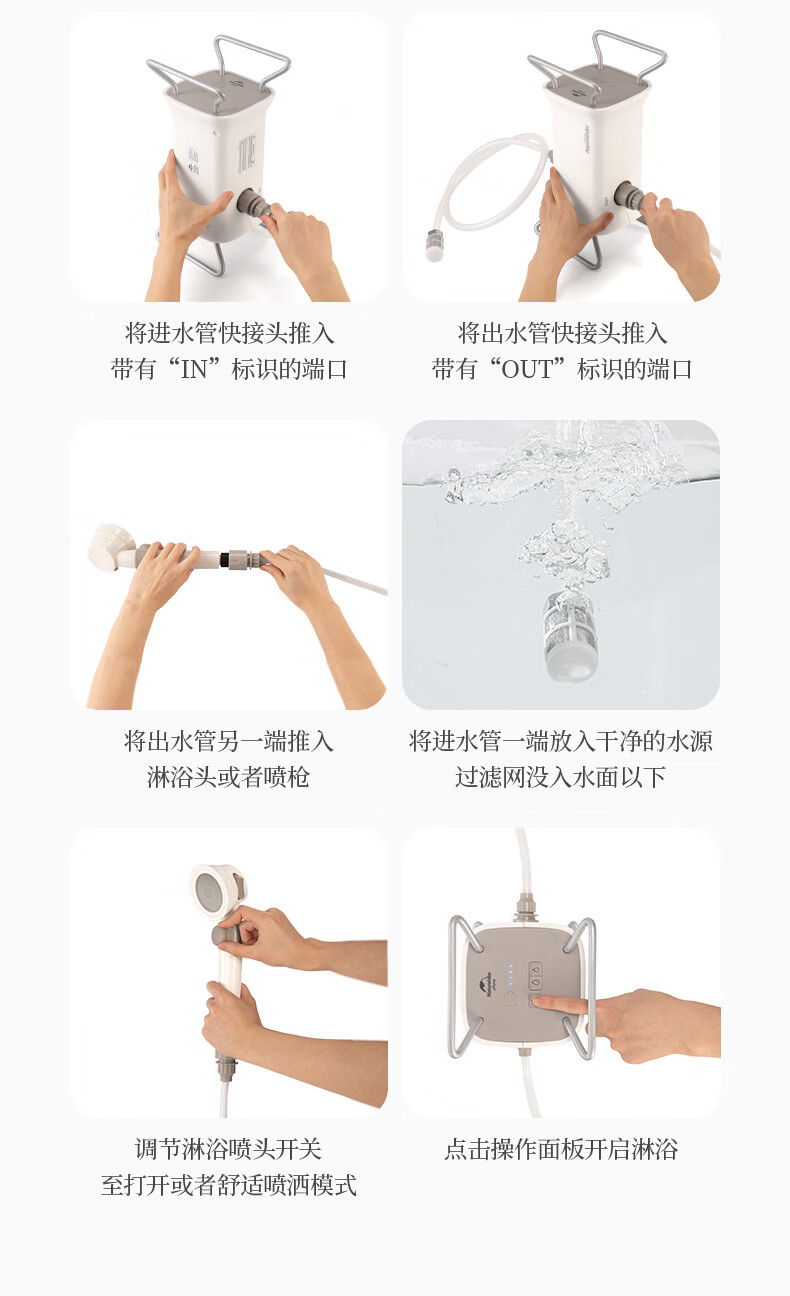 将进水管快接头推入
带有“IN”标识的端口

将出水管快接头推入
带有“OUT”标识的端口

将出水管另一端推入
淋浴头或者喷枪

将进水管一端放入干净的水源
过滤网没入水面以下

调节淋浴喷头开关
至打开或者舒适喷洒模式

点击操作面板开启淋浴