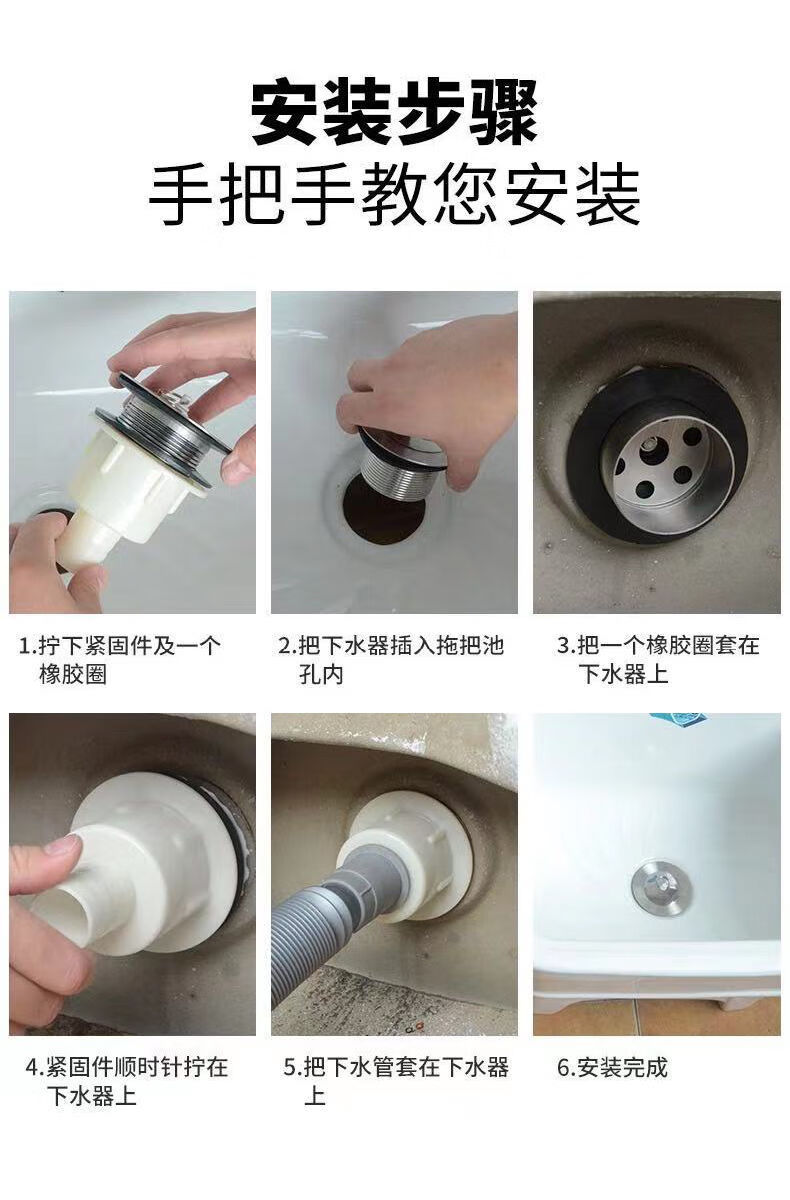 安装步骤
手把手教您安装

1.拧下紧固件及一个橡胶圈

2.把下水器插入拖把池孔内

3.把一个橡胶圈套在下水器上

4.紧固件顺时针拧在下水器上

5.把下水管套在下水器上

6.安装完成