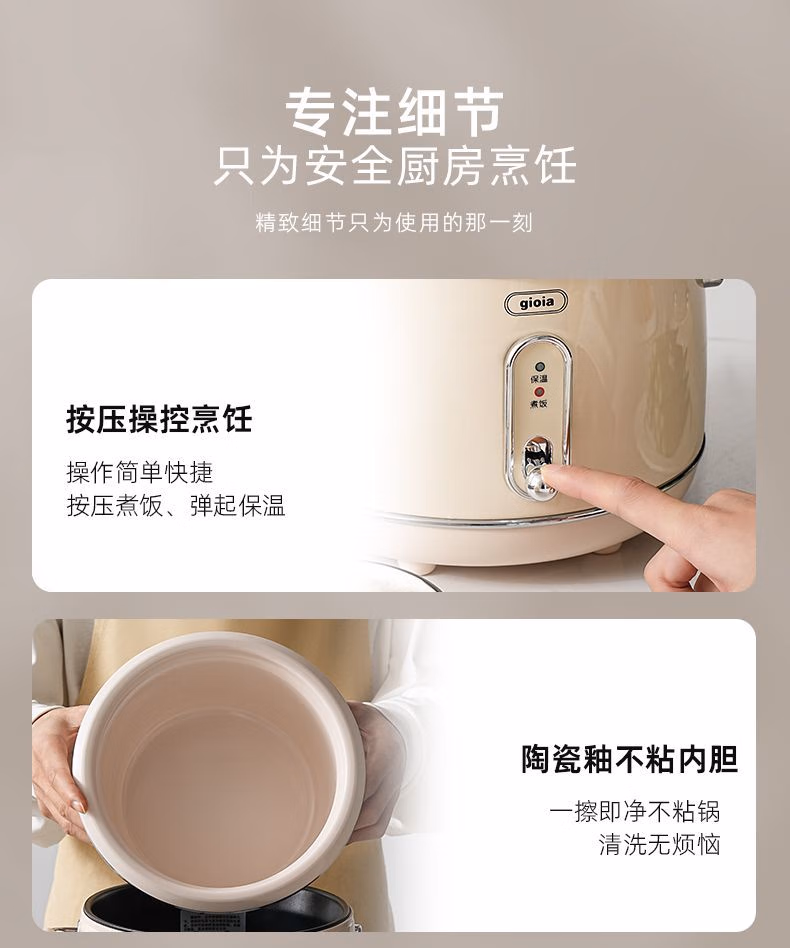 专注细节
只为安全厨房烹饪

精致细节只为使用的那一刻

gioia

保温
煮饭

按压操控烹饪

操作简单快捷
按压煮饭、弹起保温

陶瓷釉不粘内胆

一擦即净不粘锅
清洗无烦恼