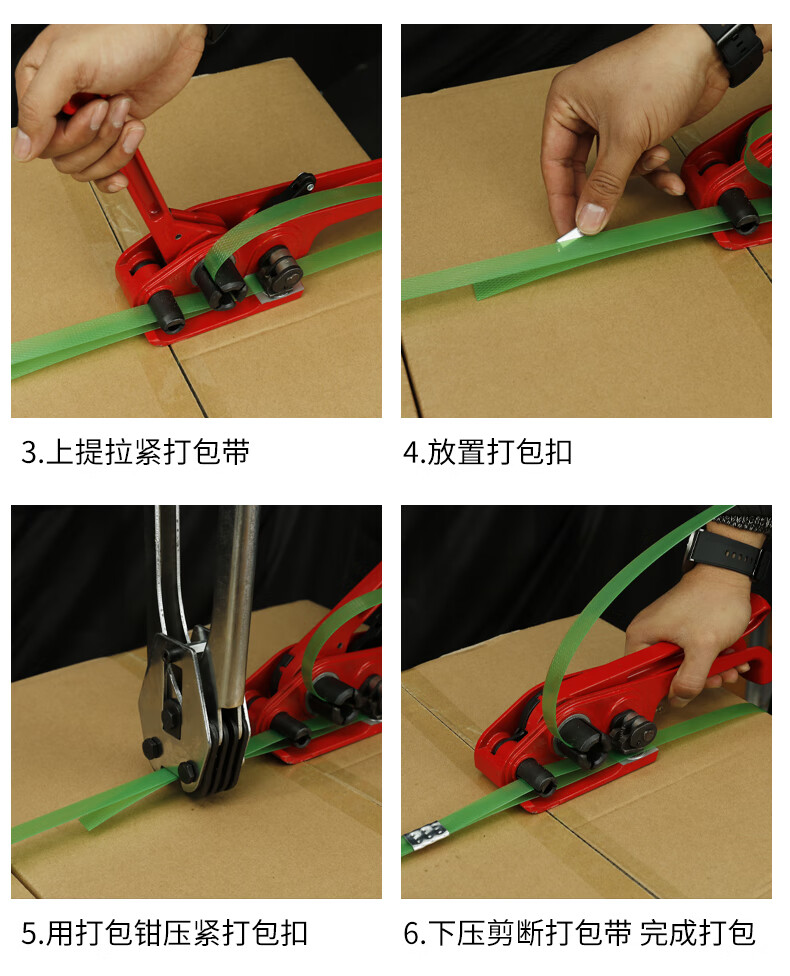 3.上提拉紧打包带

4.放置打包扣

5.用打包钳压紧打包扣

6.下压剪断打包带 完成打包