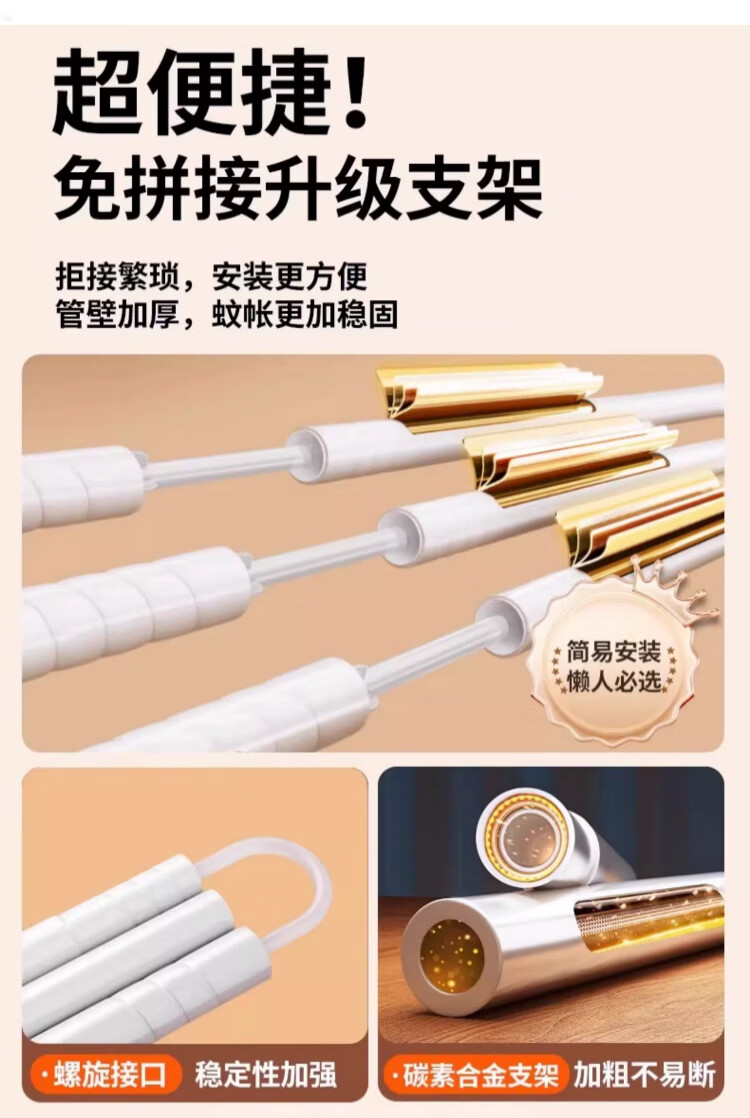 超便捷！
免拼接升级支架

拒接繁琐，安装更方便
管壁加厚，蚊帐更加稳固

简易安装
懒人必选

·螺旋接口 稳定性加强

·碳素合金支架 加粗不易断