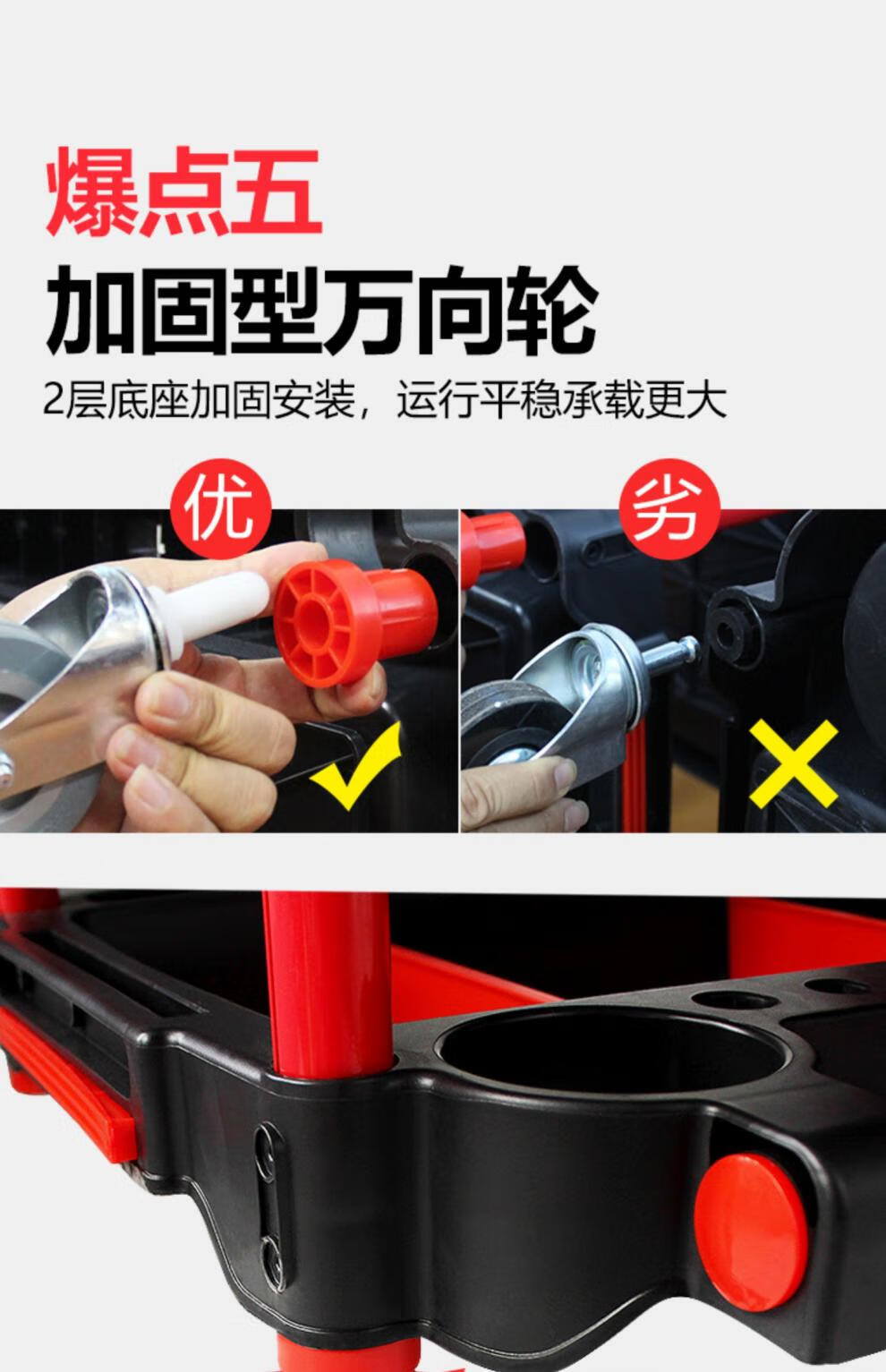 爆点五

加固型万向轮

2层底座加固安装，运行平稳承载更大

优

劣