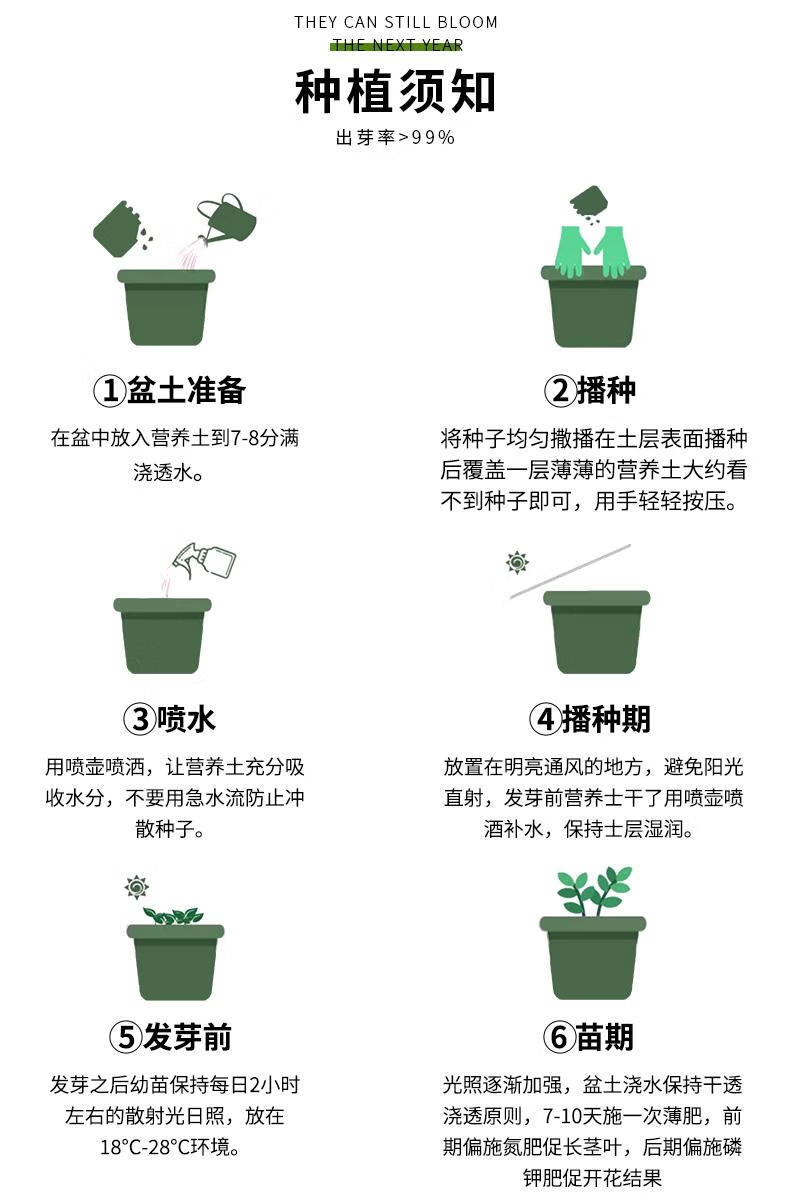 THEY CAN STILL BLOOM
THE NEXT YEAR

种植须知

出芽率>99%

①盆土准备

在盆中放入营养土到7-8分满浇透水。

②播种

将种子均匀撒播在土层表面播种后覆盖一层薄薄的营养土大约看不到种子即可，用手轻轻按压。

③喷水

用喷壶喷洒，让营养土充分吸收水分，不要用急水流防止冲散种子。

④播种期

放置在明亮通风的地方，避免阳光直射，发芽前营养士干了用喷壶喷酒补水，保持士层湿润。

⑤发芽前

发芽之后幼苗保持每日2小时左右的散射光日照，放在18°C-28°C环境。

⑥苗期

光照逐渐加强，盆土浇水保持干透浇透原则，7-10天施一次薄肥，前期偏施氮肥促长茎叶，后期偏施磷钾肥促开花结果