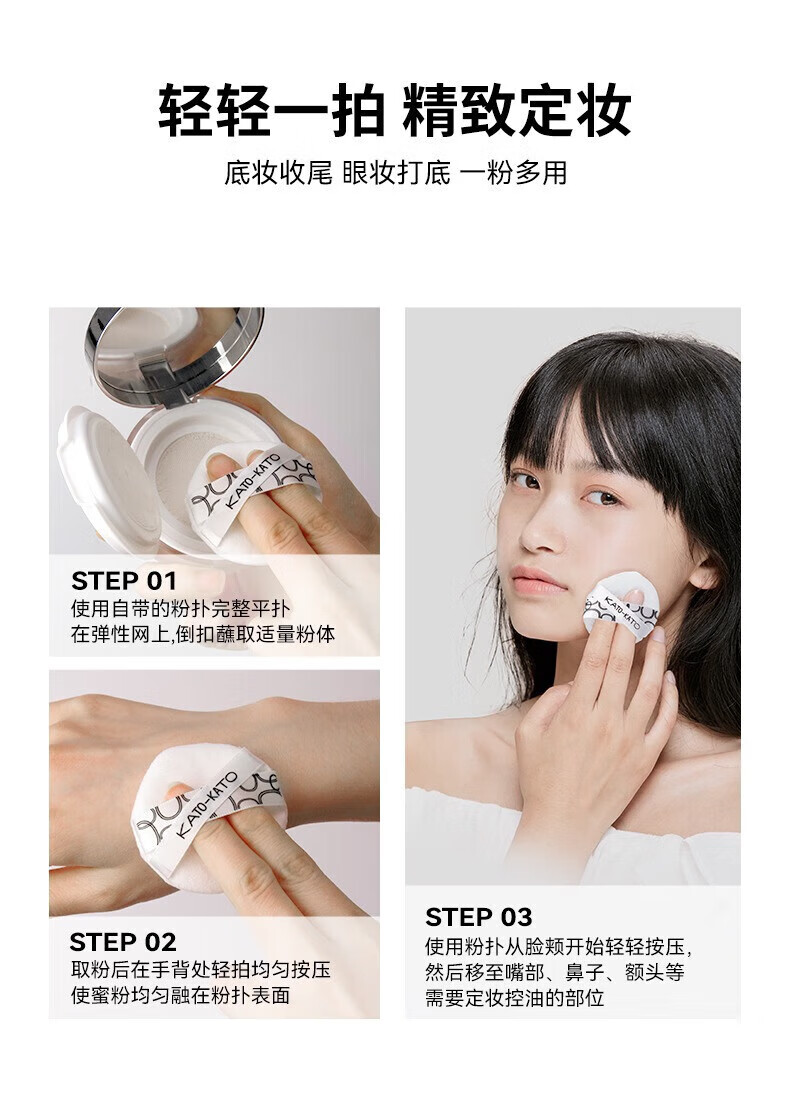 轻轻一拍 精致定妆

底妆收尾 眼妆打底 一粉多用

KATO-KATO

STEP 01
使用自带的粉扑完整平扑
在弹性网上,倒扣蘸取适量粉体

KATO-KATO

STEP 02
取粉后在手背处轻拍均匀按压
使蜜粉均匀融在粉扑表面

KATO-KATO

STEP 03
使用粉扑从脸颊开始轻轻按压,
然后移至嘴部、鼻子、额头等
需要定妆控油的部位