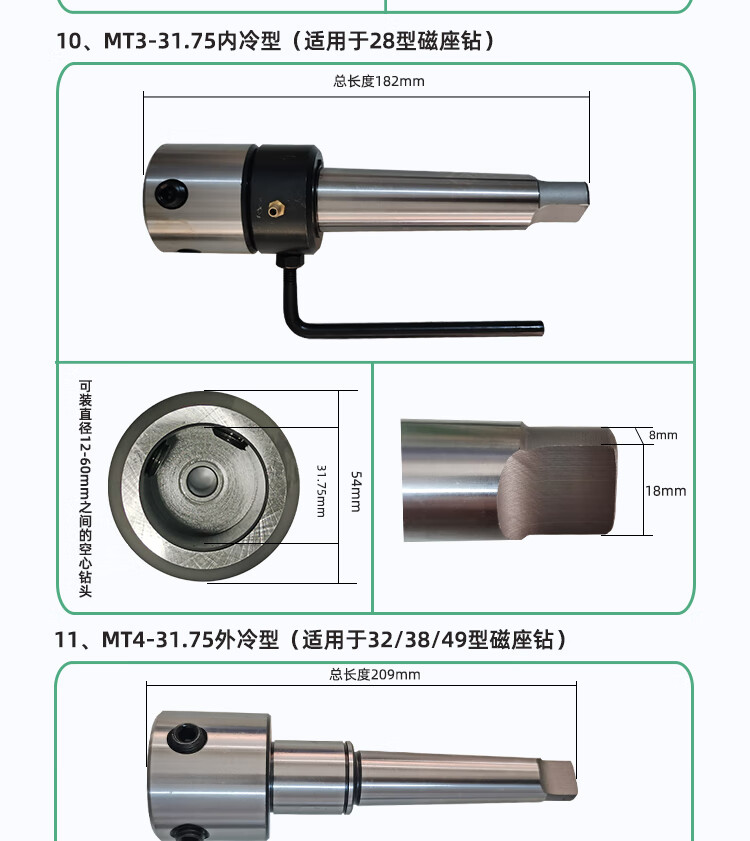 10、MT3-31.75内冷型（适用于28型磁座钻）

总长度182mm

可装直径12-60mm之间的空心钻头

31.75mm

54mm

8mm

18mm

11、MT4-31.75外冷型（适用于32/38/49型磁座钻）

总长度209mm