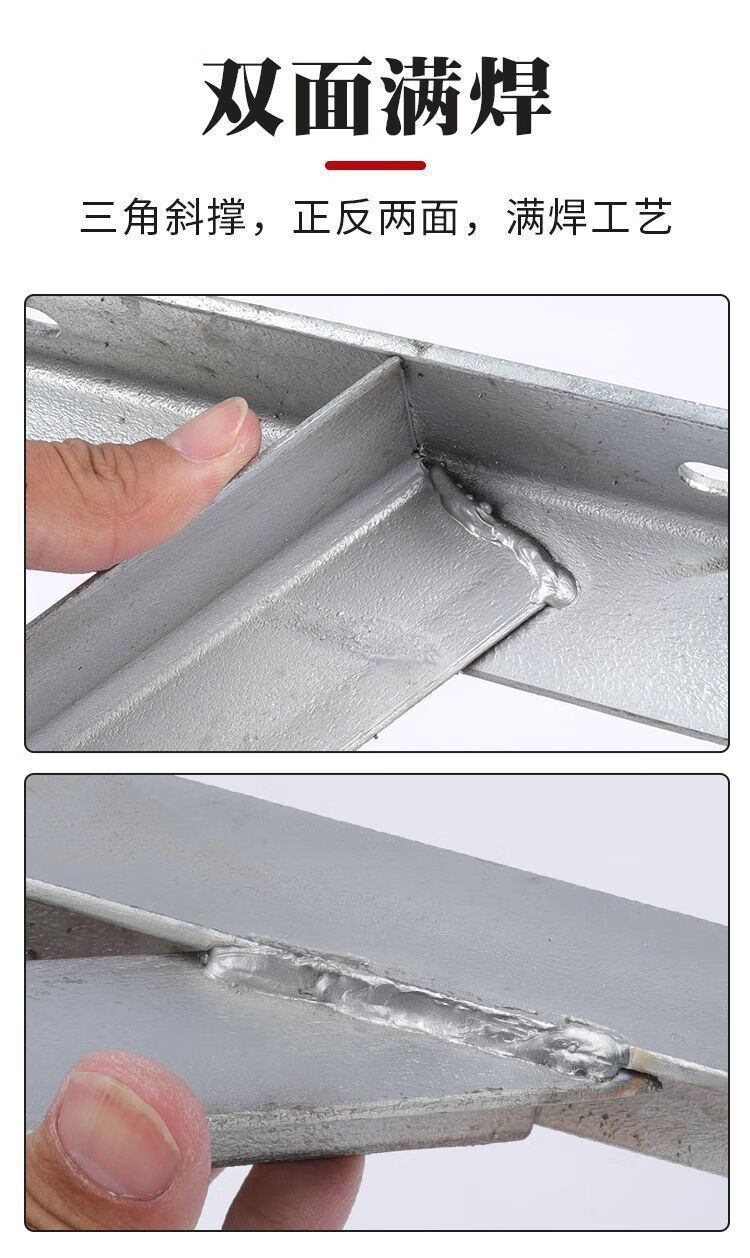 双面满焊

三角斜撑，正反两面，满焊工艺