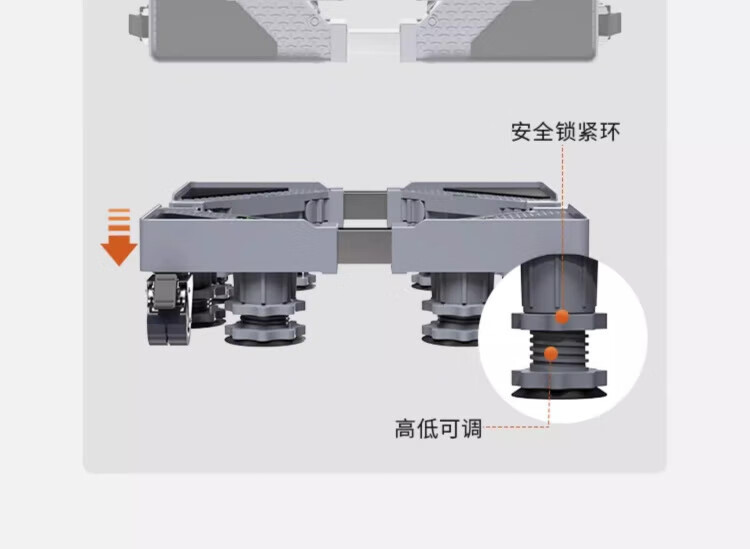 安全锁紧环

高低可调