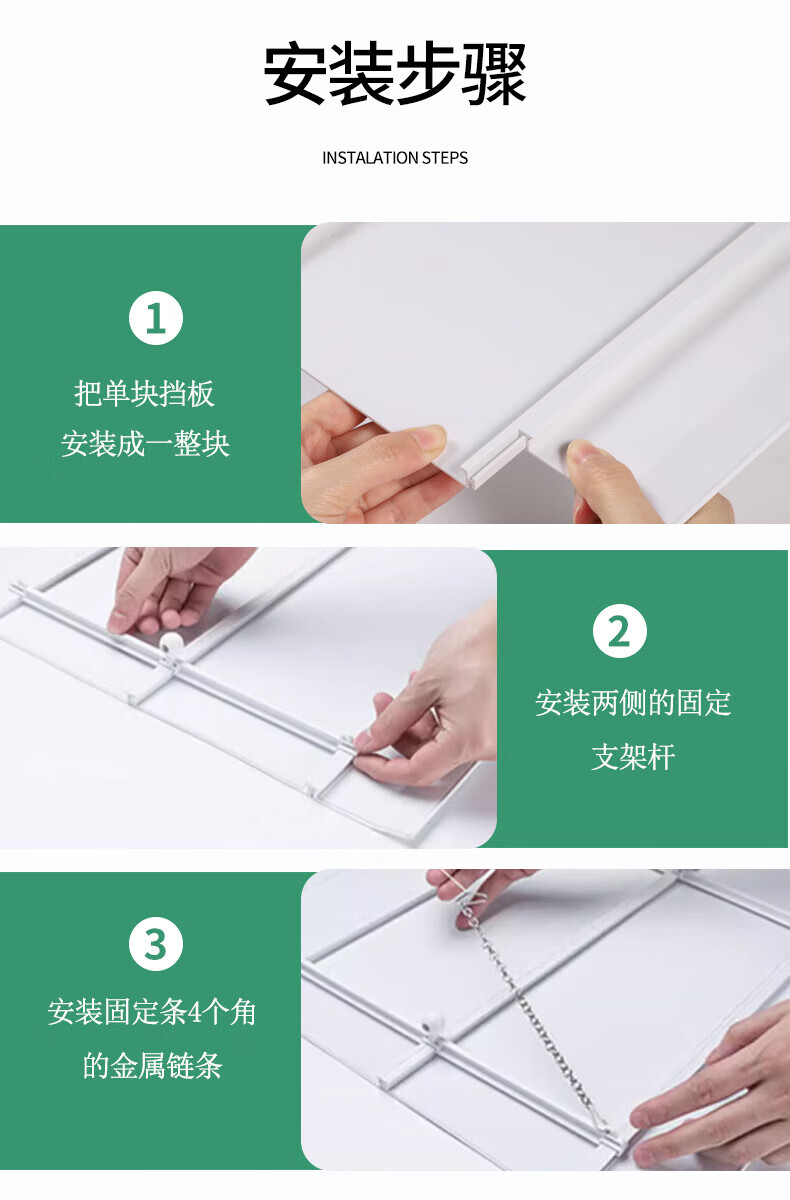 安装步骤

INSTALATION STEPS

1

把单块挡板
安装成一整块

2

安装两侧的固定
支架杆

3

安装固定条4个角
的金属链条