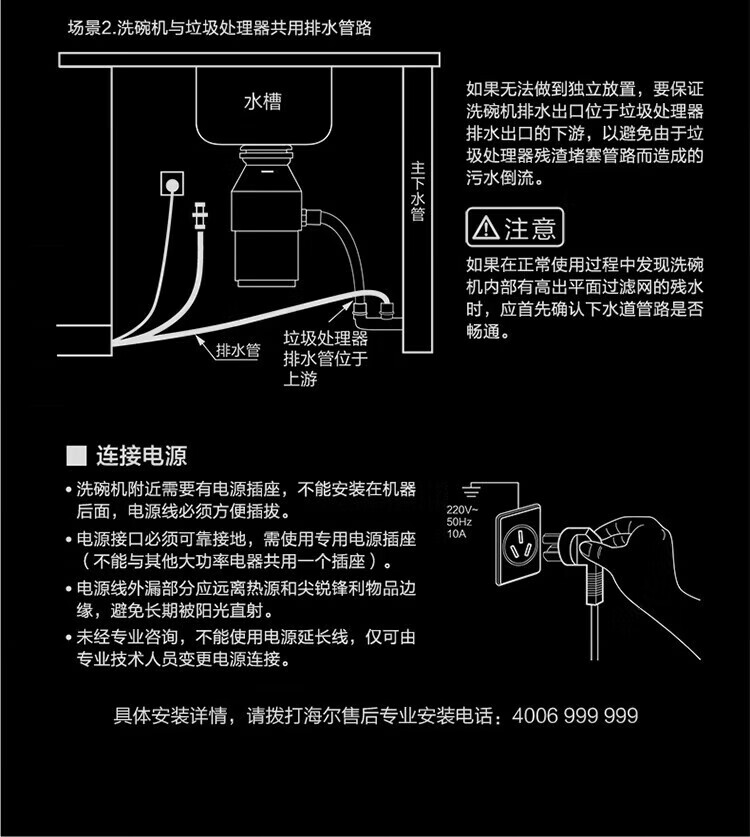 场景2.洗碗机与垃圾处理器共用排水管路

水槽

主下水管

排水管

垃圾处理器排水管位于上游

如果无法做到独立放置，要保证洗碗机排水出口位于垃圾处理器排水出口的下游，以避免由于垃圾处理器残渣堵塞管路而造成的污水倒流。

注意

如果在正常使用过程中发现洗碗机内部有高出平面过滤网的残水时，应首先确认下水道管路是否畅通。

■ 连接电源

• 洗碗机附近需要有电源插座，不能安装在机器后面，电源线必须方便插拔。

• 电源接口必须可靠接地，需使用专用电源插座（不能与其他大功率电器共用一个插座）。

• 电源线外漏部分应远离热源和尖锐锋利物品边缘，避免长期被阳光直射。

• 未经专业咨询，不能使用电源延长线，仅可由专业技术人员变更电源连接。

220V~
50Hz
10A

具体安装详情，请拨打海尔售后专业安装电话：4006 999 999