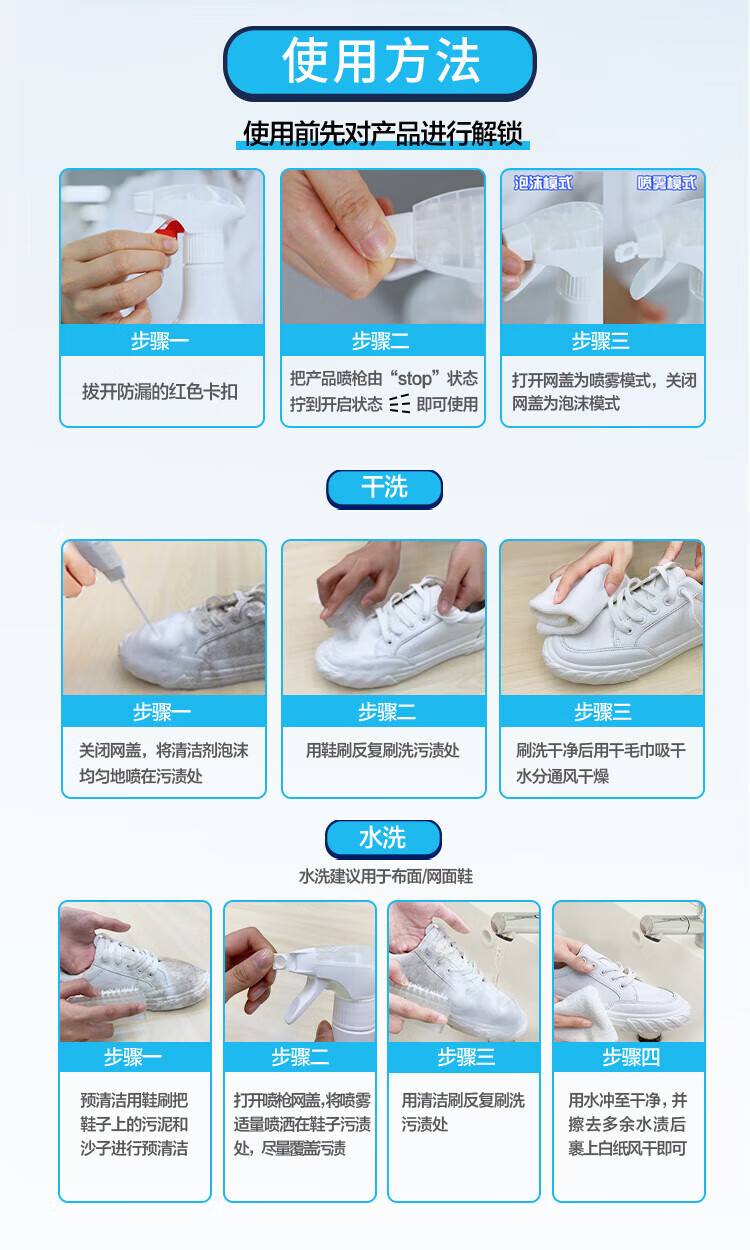 使用方法

使用前先对产品进行解锁

步骤一
拔开防漏的红色卡扣

步骤二
把产品喷枪由“stop”状态拧到开启状态 即可使用

泡沫模式 喷雾模式
步骤三
打开网盖为喷雾模式，关闭网盖为泡沫模式

干洗

步骤一
关闭网盖，将清洁剂泡沫均匀地喷在污渍处

步骤二
用鞋刷反复刷洗污渍处

步骤三
刷洗干净后用干毛巾吸干水分通风干燥

水洗

水洗建议用于布面/网面鞋

步骤一
预清洁用鞋刷把鞋子上的污泥和沙子进行预清洁

步骤二
打开喷枪网盖,将喷雾适量喷洒在鞋子污渍处，尽量覆盖污渍

步骤三
用清洁刷反复刷洗污渍处

步骤四
用水冲至干净，并擦去多余水渍后裹上白纸风干即可