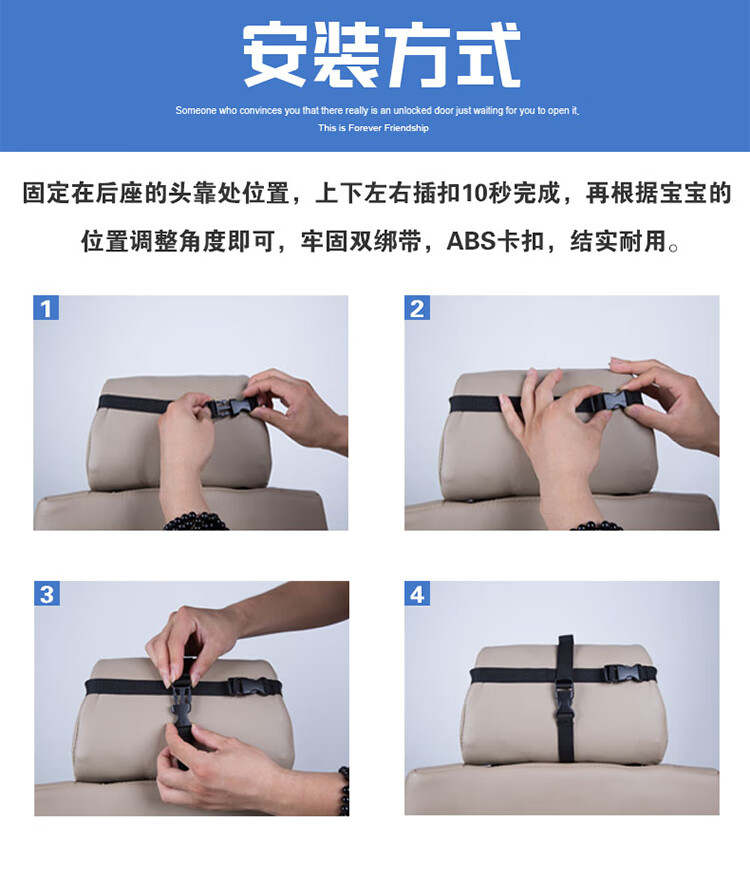 安装方式

Someone who convinces you that there really is an unlocked door just waiting for you to open it.
This is Forever Friendship

固定在后座的头靠处位置，上下左右插扣10秒完成，再根据宝宝的位置调整角度即可，牢固双绑带，ABS卡扣，结实耐用。

1

2

3

4