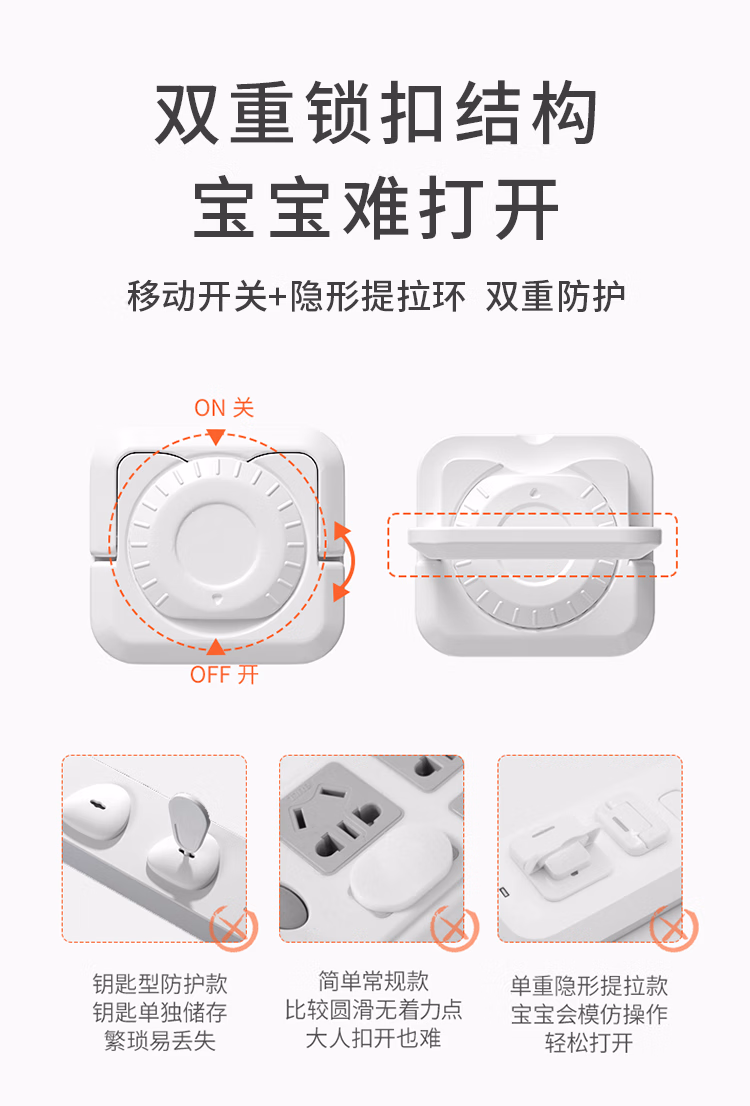 双重锁扣结构
宝宝难打开

移动开关+隐形提拉环 双重防护

ON 关

OFF 开

钥匙型防护款
钥匙单独储存
繁琐易丢失

简单常规款
比较圆滑无着力点
大人扣开也难

单重隐形提拉款
宝宝会模仿操作
轻松打开