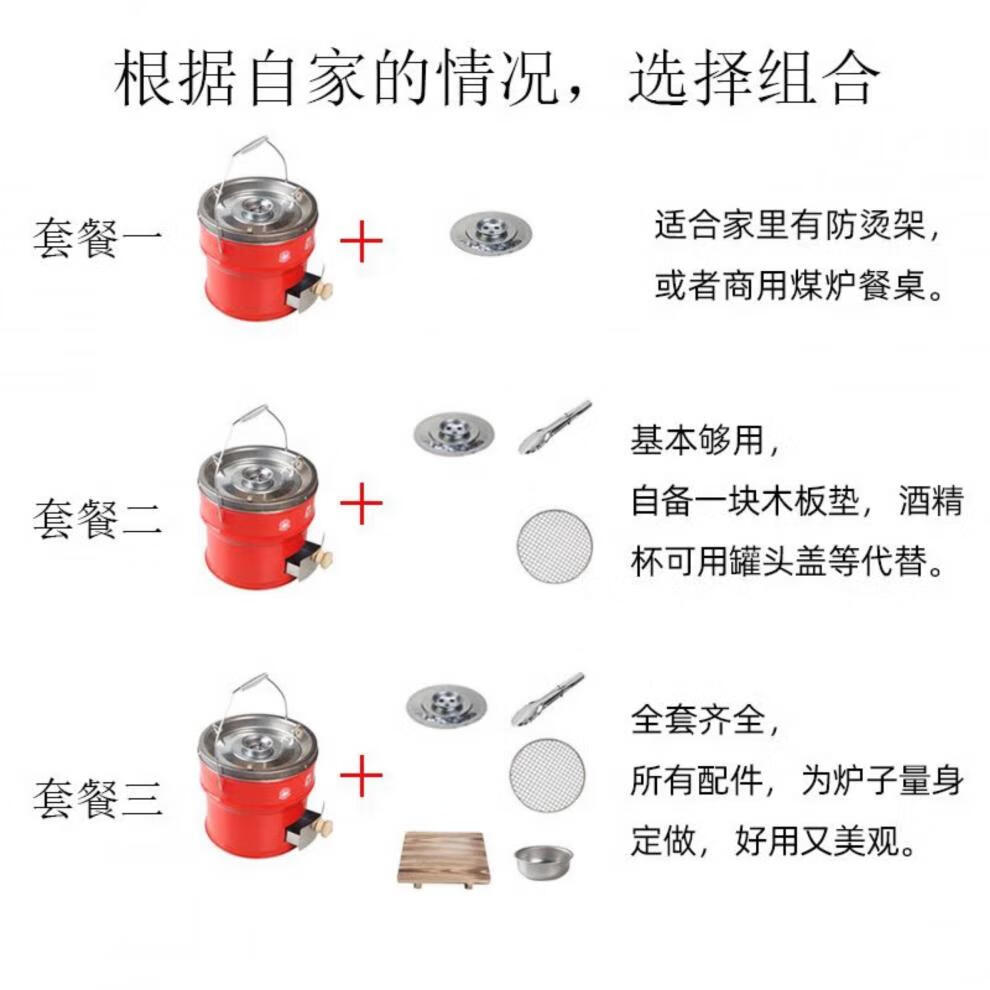 根据自家的情况，选择组合

套餐一 +

适合家里有防烫架，或者商用煤炉餐桌。

套餐二 +

基本够用，自备一块木板垫，酒精杯可用罐头盖等代替。

套餐三 +

全套齐全，所有配件，为炉子量身定做，好用又美观。