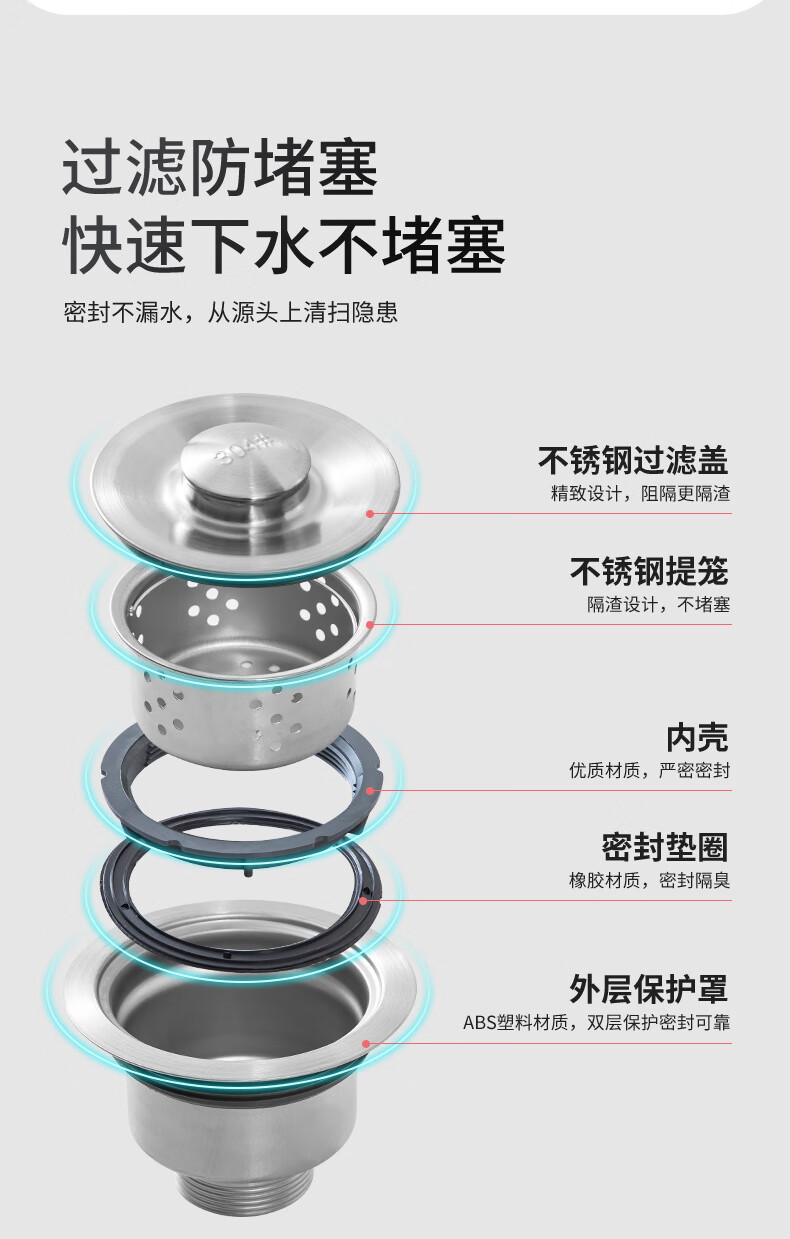 过滤防堵塞
快速下水不堵塞

密封不漏水，从源头上清扫隐患

304#

不锈钢过滤盖
精致设计，阻隔更隔渣

不锈钢提笼
隔渣设计，不堵塞

内壳
优质材质，严密密封

密封垫圈
橡胶材质，密封隔臭

外层保护罩
ABS塑料材质，双层保护密封可靠