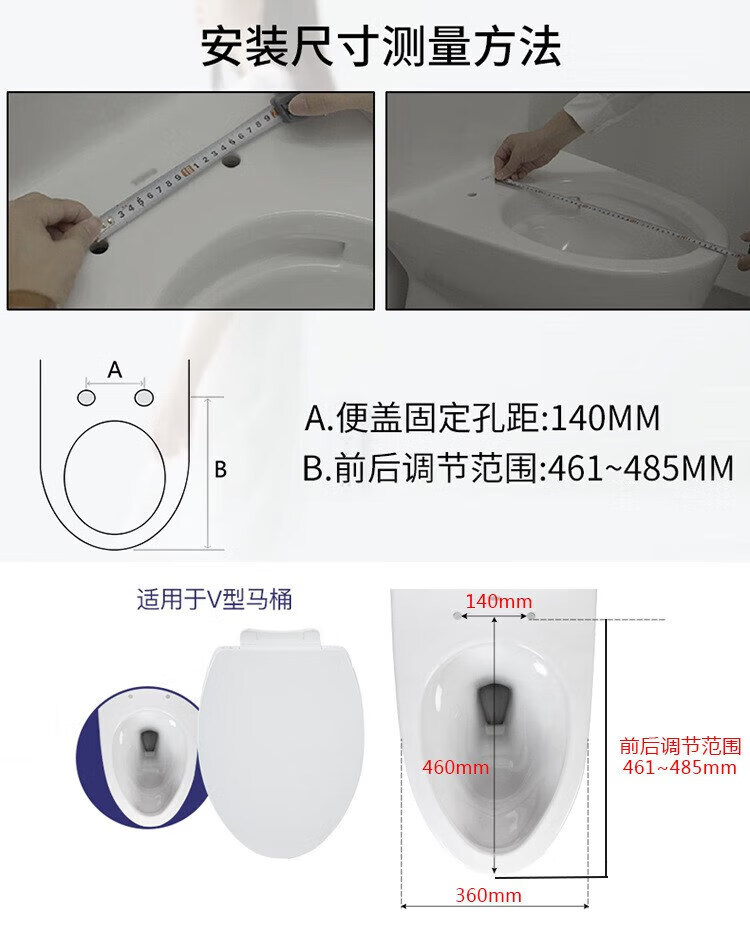 安装尺寸测量方法

A

B

A.便盖固定孔距:140MM
B.前后调节范围:461~485MM

适用于V型马桶

140mm

460mm

前后调节范围
461~485mm

360mm